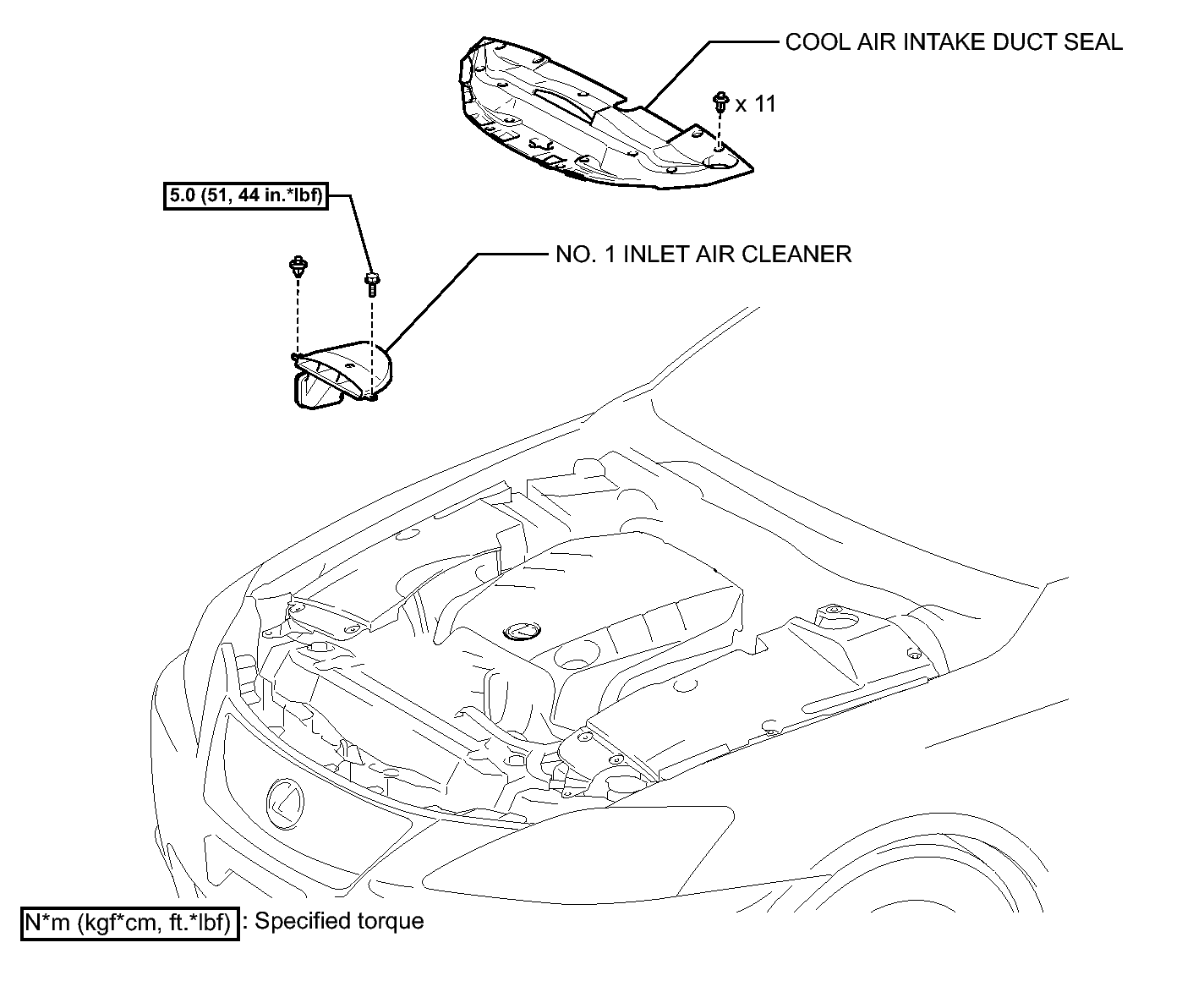 COOL AIR INTAKE DUCT SEAL

x 11

5.0 (51, 44 in.*lbf)

NO. 1 INLET AIR CLEANER

N*m (kgf*cm, ft.*lbf) : Specified torque