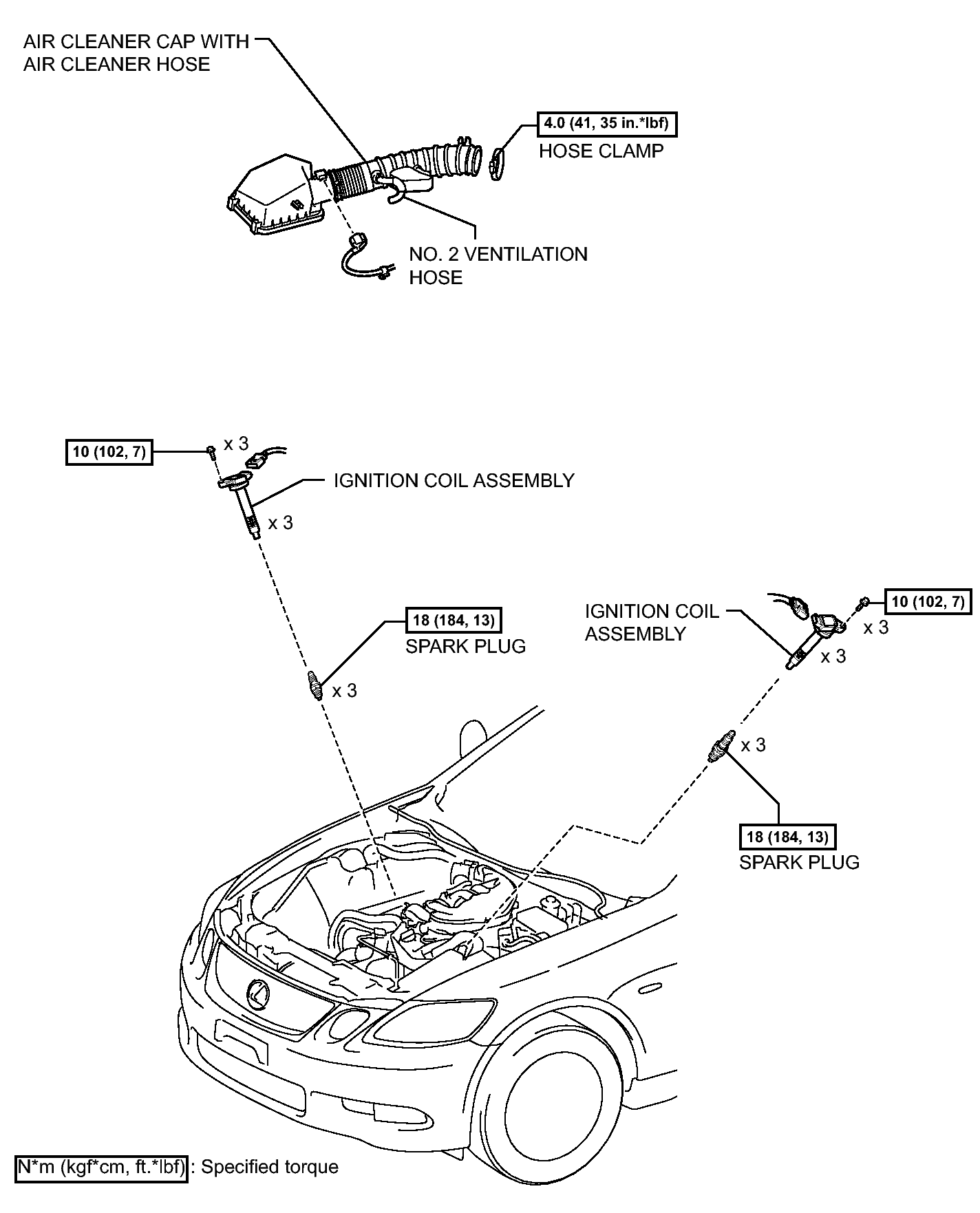 AIR CLEANER CAP WITH AIR CLEANER HOSE

4.0 (41, 35 in.*lbf)
HOSE CLAMP

NO. 2 VENTILATION HOSE

10 (102, 7)
x 3

IGNITION COIL ASSEMBLY
x 3

18 (184, 13)
SPARK PLUG
x 3

IGNITION COIL ASSEMBLY
10 (102, 7)
x 3
x 3

x 3
18 (184, 13)
SPARK PLUG

N*m (kgf*cm, ft.*lbf) : Specified torque