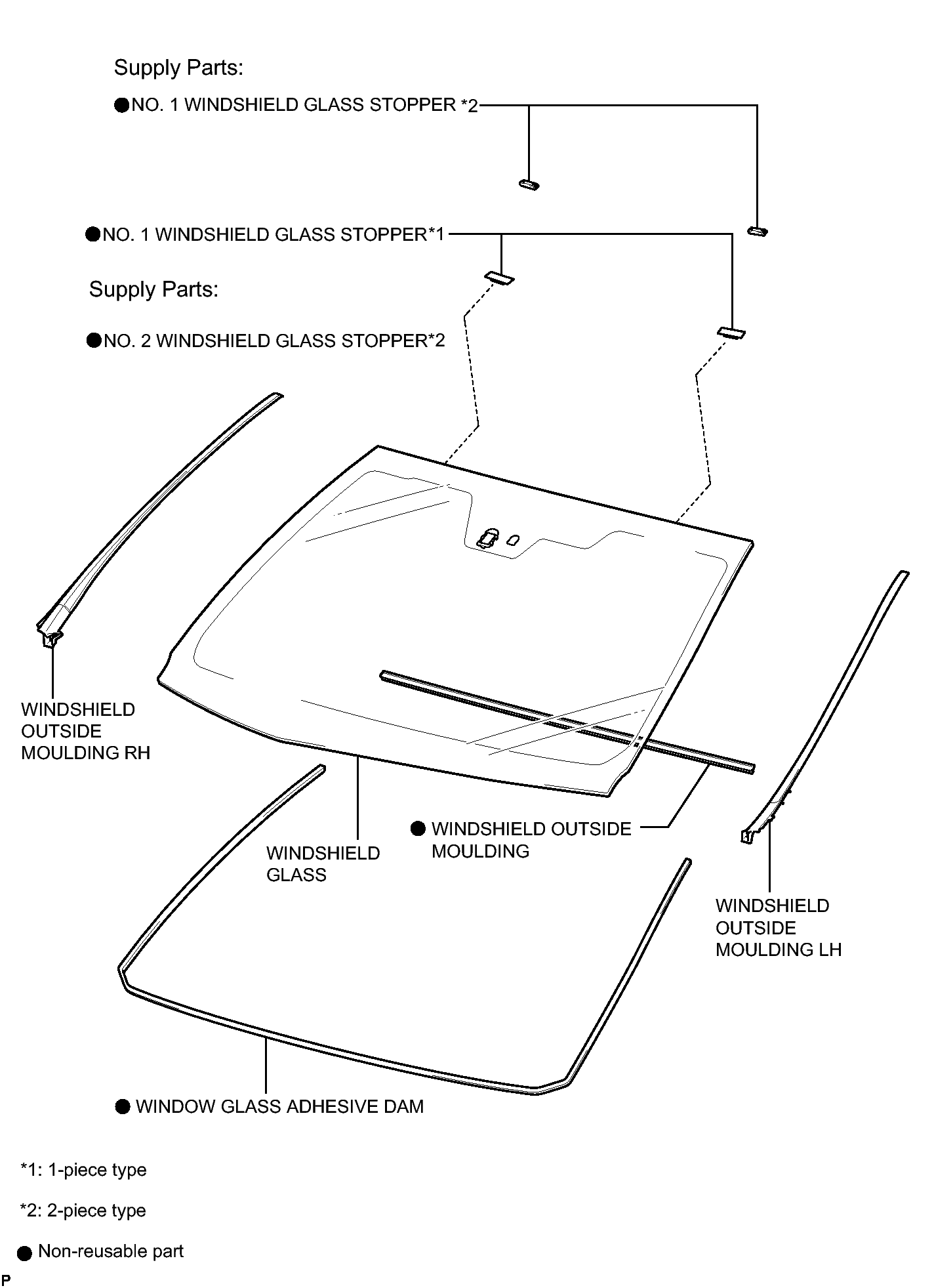 Supply Parts:

●NO. 1 WINDSHIELD GLASS STOPPER *2

●NO. 1 WINDSHIELD GLASS STOPPER*1

Supply Parts:

●NO. 2 WINDSHIELD GLASS STOPPER*2

WINDSHIELD OUTSIDE MOULDING RH

WINDSHIELD GLASS

● WINDSHIELD OUTSIDE MOULDING

WINDSHIELD OUTSIDE MOULDING LH

● WINDOW GLASS ADHESIVE DAM

*1: 1-piece type

*2: 2-piece type

● Non-reusable part

P