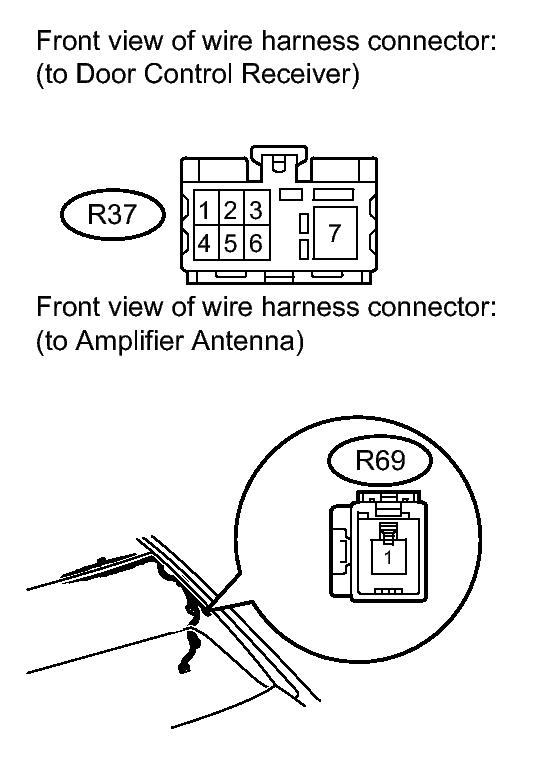 Front view of wire harness connector:
(to Door Control Receiver)

R37

1 2 3
4 5 6
7

Front view of wire harness connector:
(to Amplifier Antenna)

R69

1