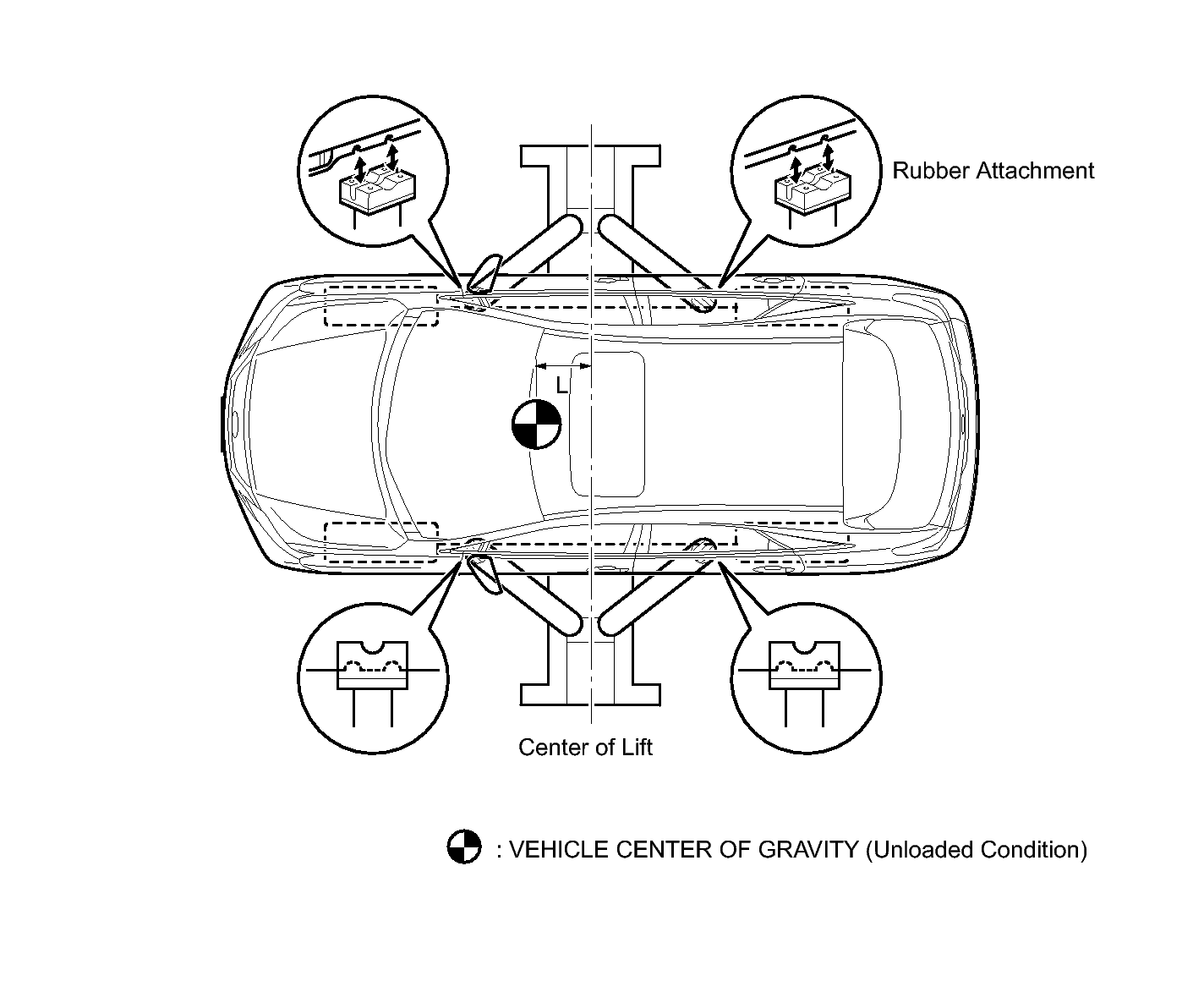 Rubber Attachment

L

Center of Lift

: VEHICLE CENTER OF GRAVITY (Unloaded Condition)