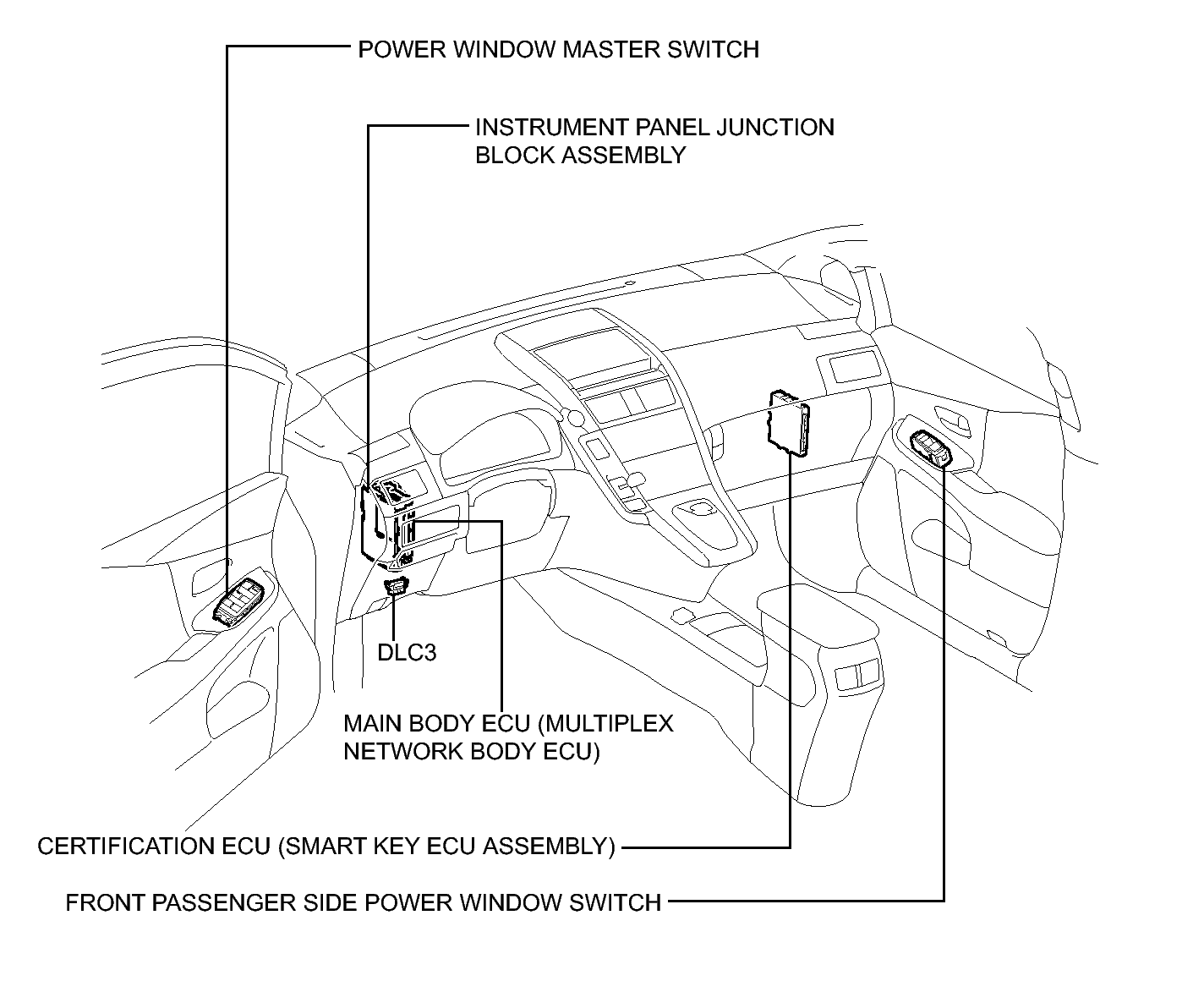 POWER WINDOW MASTER SWITCH

INSTRUMENT PANEL JUNCTION BLOCK ASSEMBLY

DLC3

MAIN BODY ECU (MULTIPLEX NETWORK BODY ECU)

CERTIFICATION ECU (SMART KEY ECU ASSEMBLY)

FRONT PASSENGER SIDE POWER WINDOW SWITCH