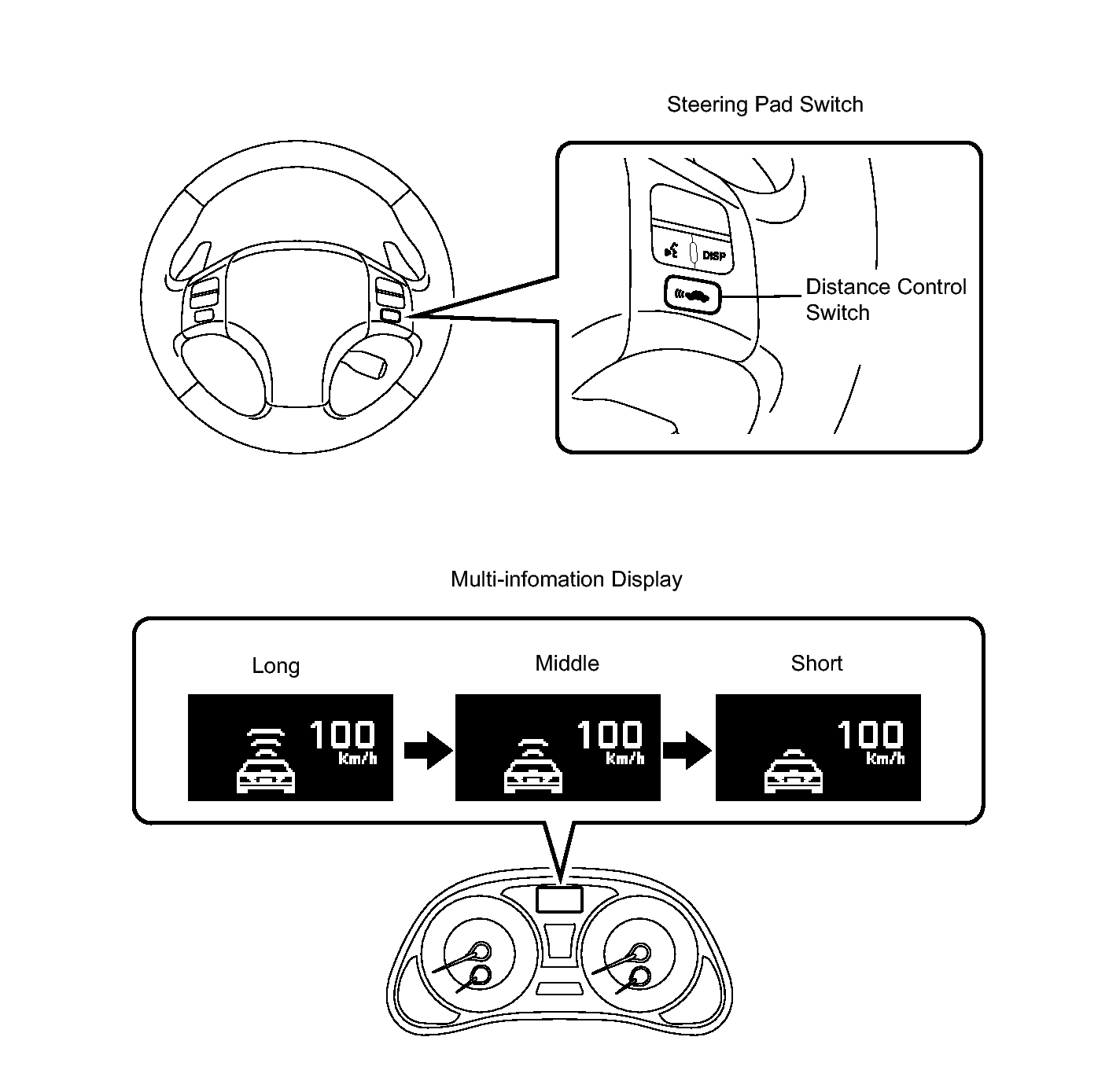 Steering Pad Switch

DISP

Distance Control Switch

Multi-infomation Display

Long

100 km/h

Middle

100 km/h

Short

100 km/h