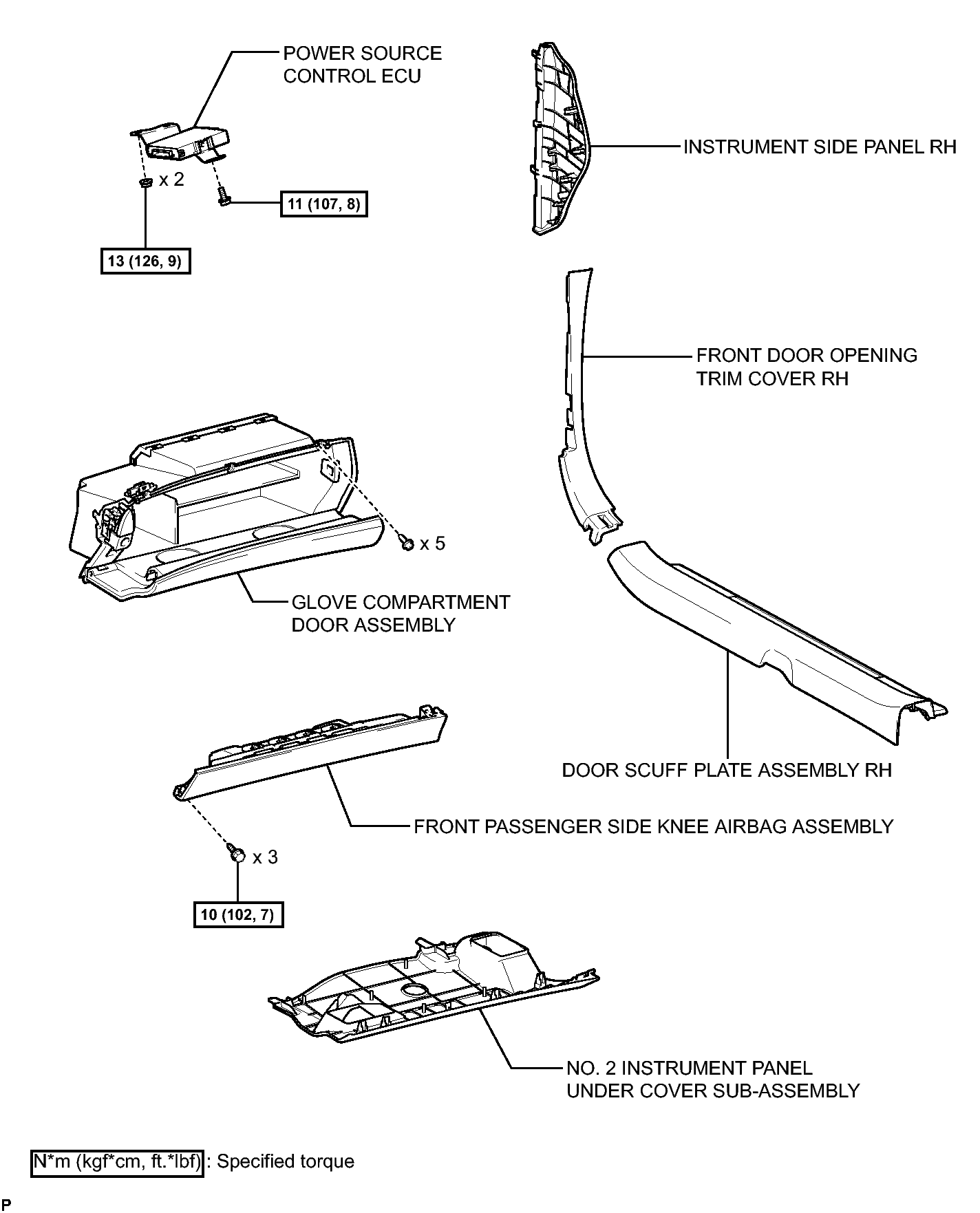 POWER SOURCE CONTROL ECU

x 2

11 (107, 8)

13 (126, 9)

INSTRUMENT SIDE PANEL RH

FRONT DOOR OPENING TRIM COVER RH

x 5

GLOVE COMPARTMENT DOOR ASSEMBLY

DOOR SCUFF PLATE ASSEMBLY RH

FRONT PASSENGER SIDE KNEE AIRBAG ASSEMBLY

x 3

10 (102, 7)

NO. 2 INSTRUMENT PANEL UNDER COVER SUB-ASSEMBLY

N*m (kgf*cm, ft.*lbf) : Specified torque

P