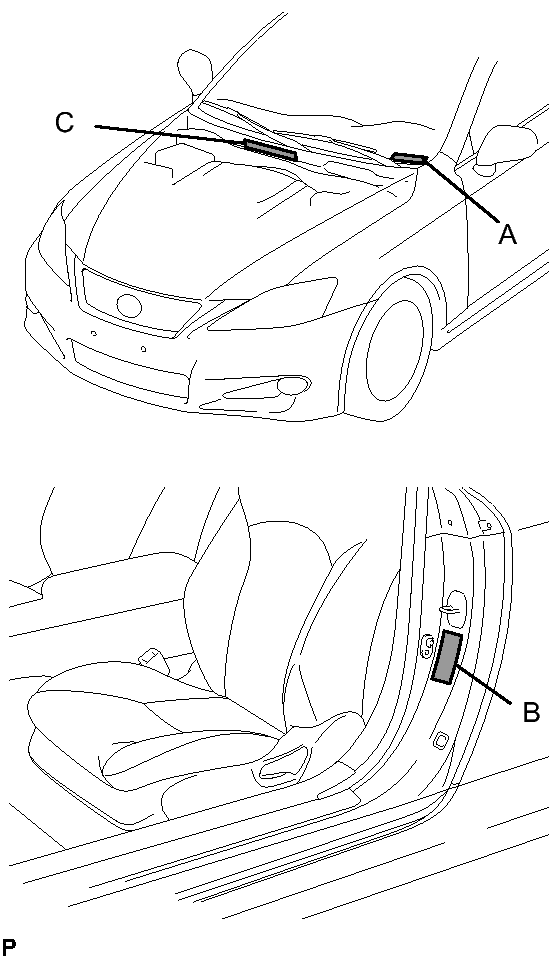 C

A

B

P