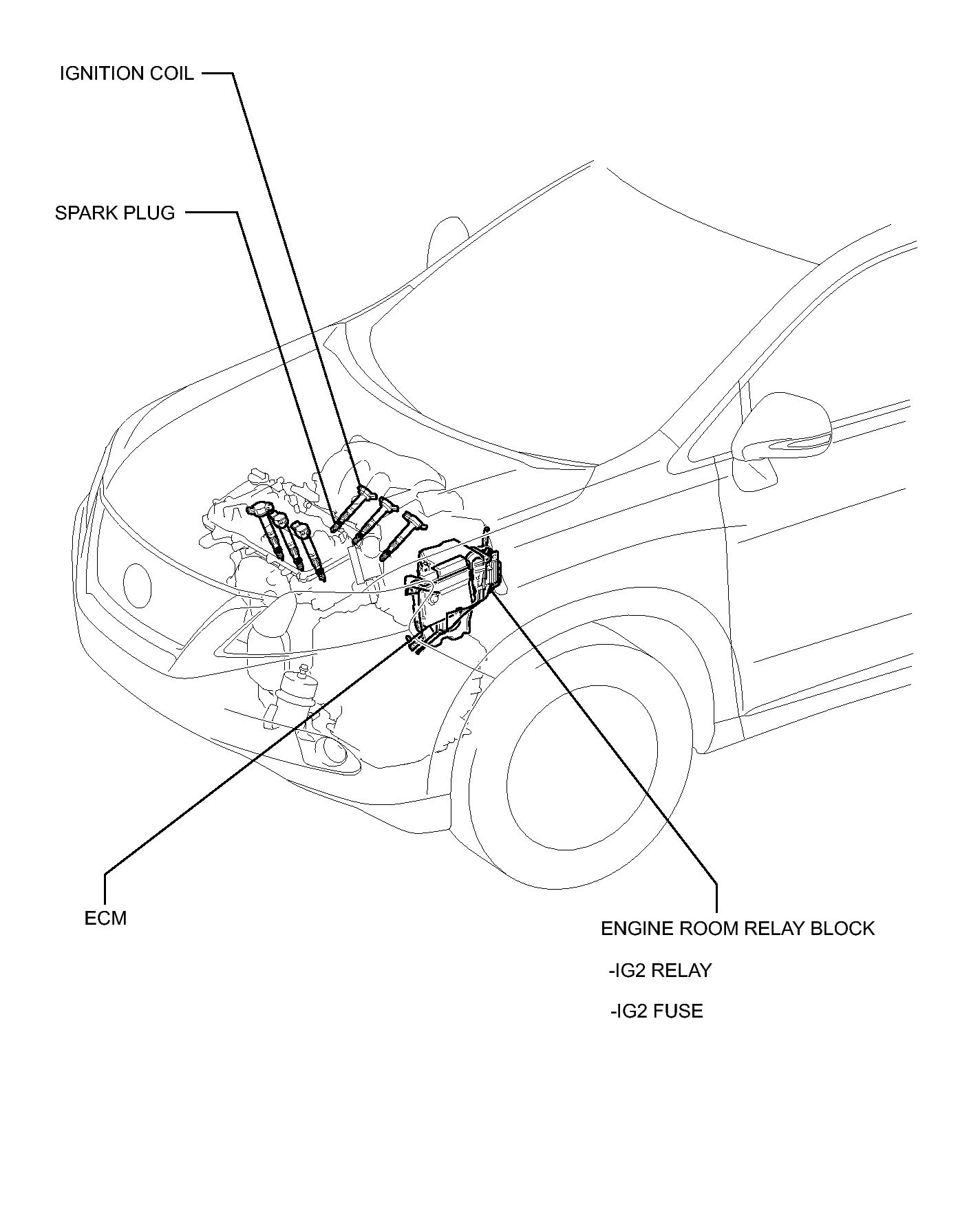 IGNITION COIL

SPARK PLUG

ECM

ENGINE ROOM RELAY BLOCK

-IG2 RELAY

-IG2 FUSE