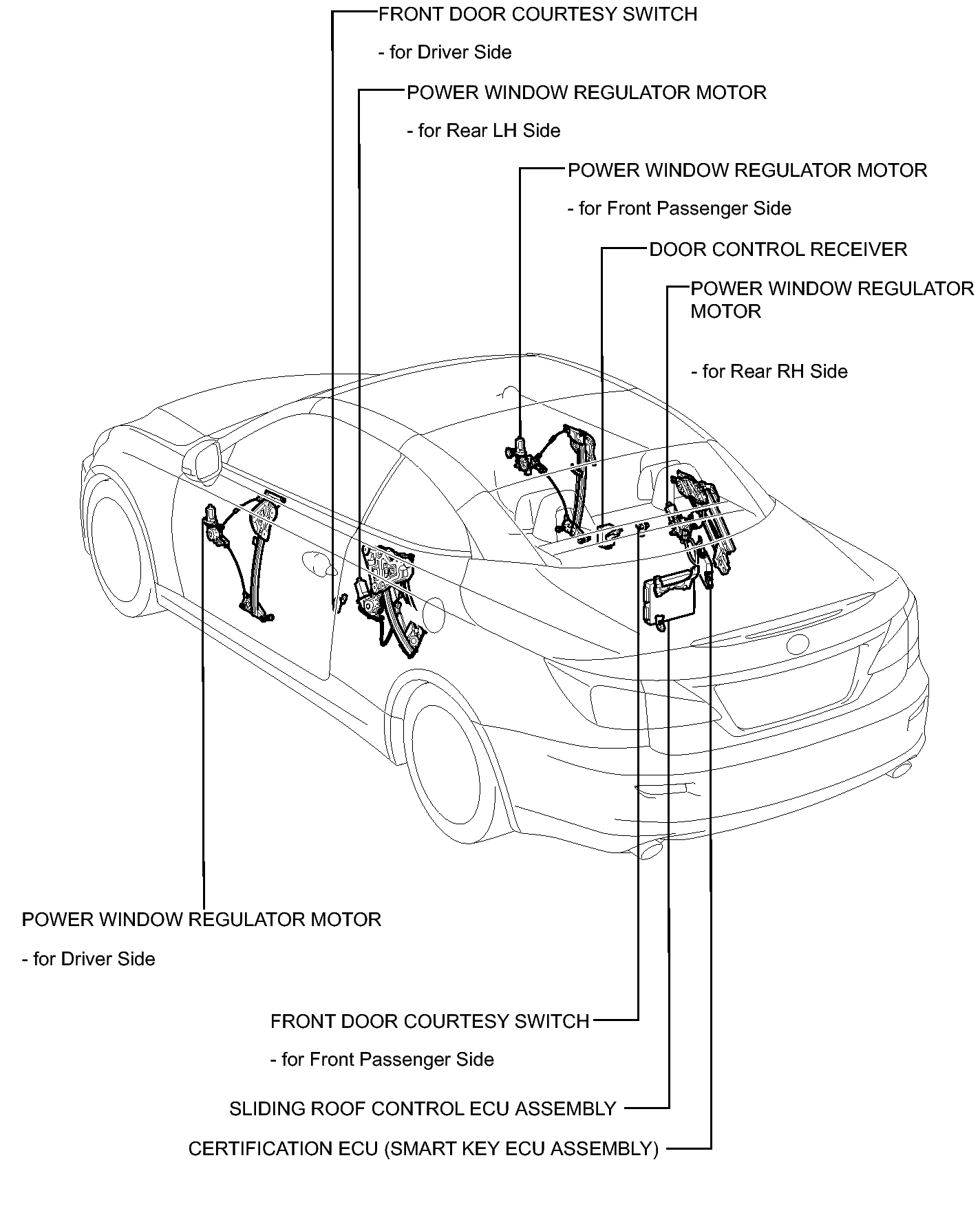 FRONT DOOR COURTESY SWITCH

- for Driver Side

POWER WINDOW REGULATOR MOTOR

- for Rear LH Side

POWER WINDOW REGULATOR MOTOR

- for Front Passenger Side

DOOR CONTROL RECEIVER

POWER WINDOW REGULATOR MOTOR

- for Rear RH Side

POWER WINDOW REGULATOR MOTOR

- for Driver Side

FRONT DOOR COURTESY SWITCH

- for Front Passenger Side

SLIDING ROOF CONTROL ECU ASSEMBLY

CERTIFICATION ECU (SMART KEY ECU ASSEMBLY)