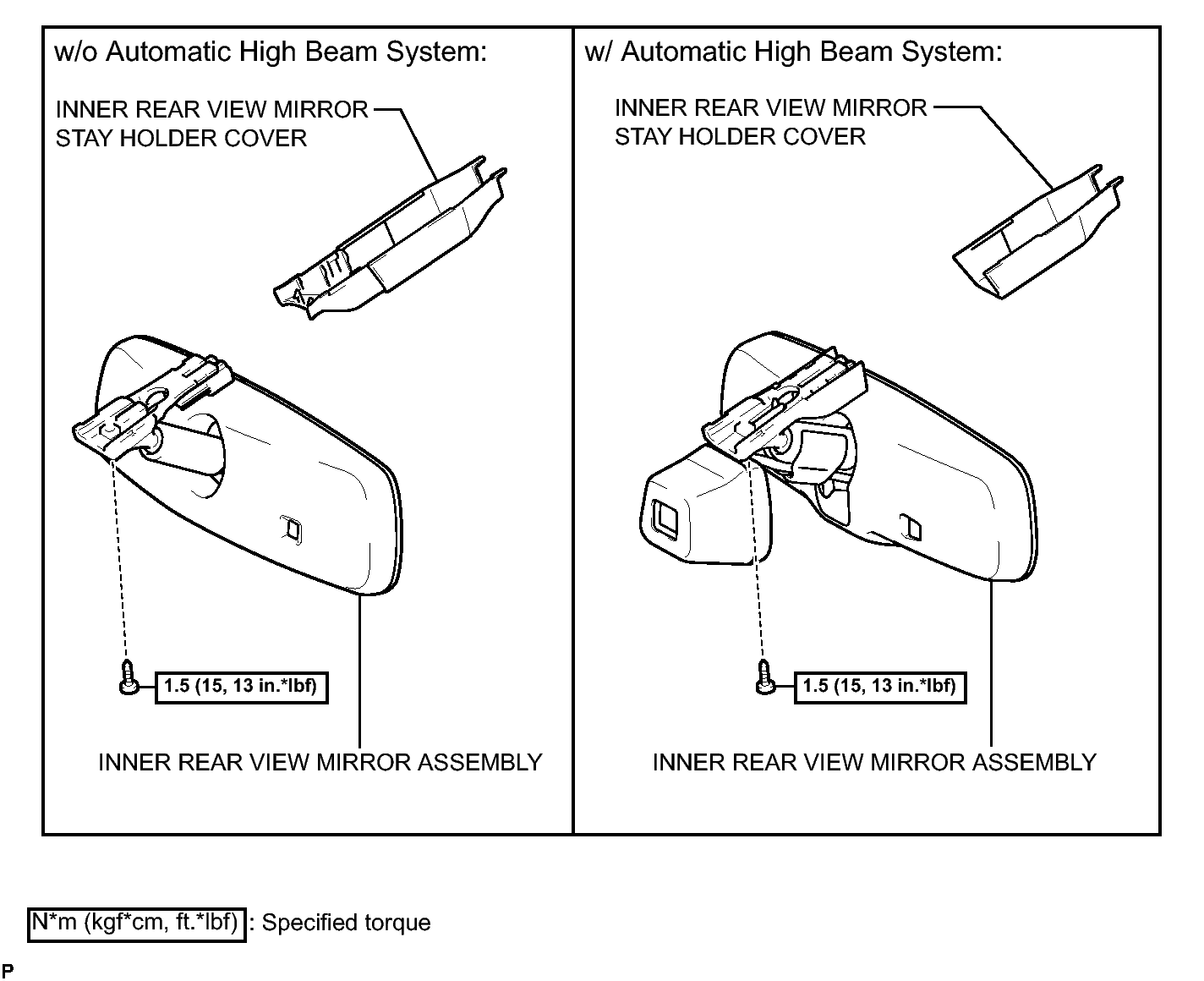 w/o Automatic High Beam System:

INNER REAR VIEW MIRROR STAY HOLDER COVER

1.5 (15, 13 in.*lbf)

INNER REAR VIEW MIRROR ASSEMBLY

w/ Automatic High Beam System:

INNER REAR VIEW MIRROR STAY HOLDER COVER

1.5 (15, 13 in.*lbf)

INNER REAR VIEW MIRROR ASSEMBLY

N*m (kgf*cm, ft.*lbf) : Specified torque

P