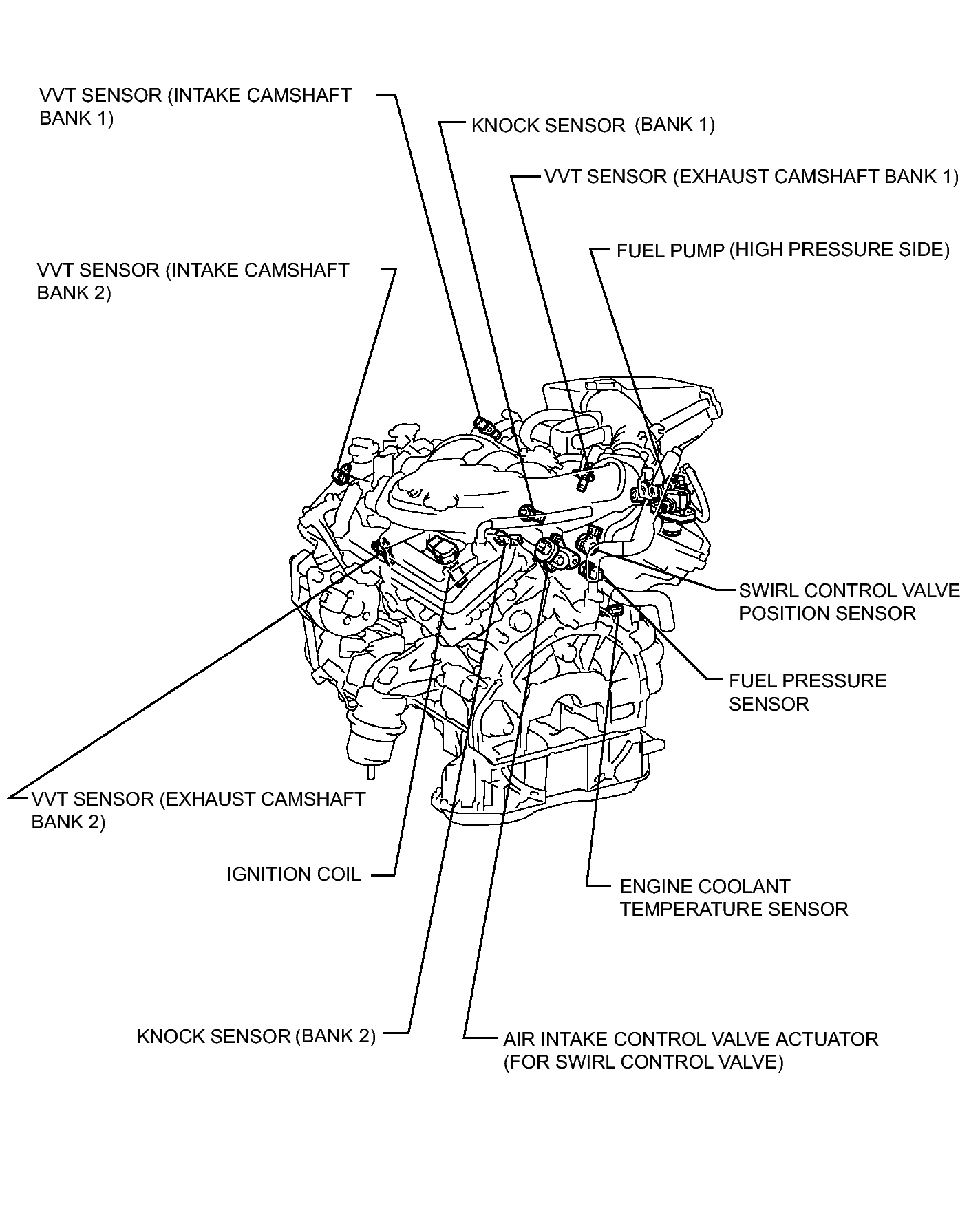 VVT SENSOR (INTAKE CAMSHAFT BANK 1)

KNOCK SENSOR (BANK 1)

VVT SENSOR (EXHAUST CAMSHAFT BANK 1)

FUEL PUMP (HIGH PRESSURE SIDE)

VVT SENSOR (INTAKE CAMSHAFT BANK 2)

SWIRL CONTROL VALVE POSITION SENSOR

FUEL PRESSURE SENSOR

VVT SENSOR (EXHAUST CAMSHAFT BANK 2)

IGNITION COIL

ENGINE COOLANT TEMPERATURE SENSOR

KNOCK SENSOR (BANK 2)

AIR INTAKE CONTROL VALVE ACTUATOR (FOR SWIRL CONTROL VALVE)