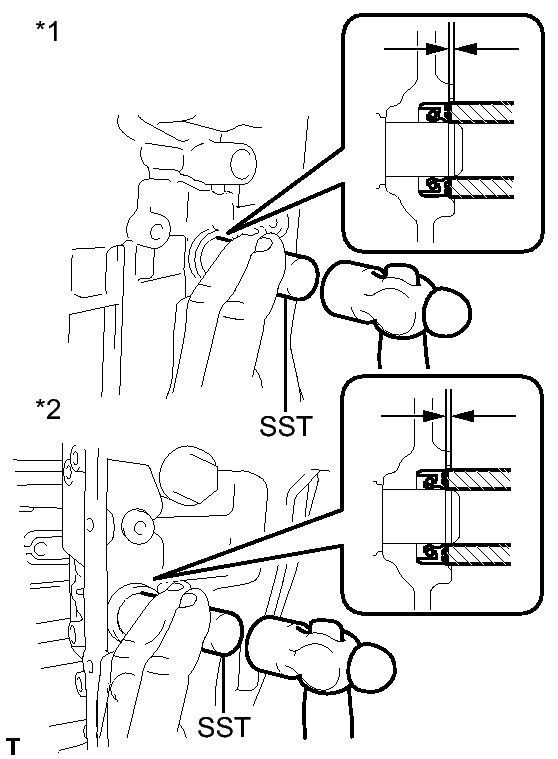 *1

SST

*2

SST

T