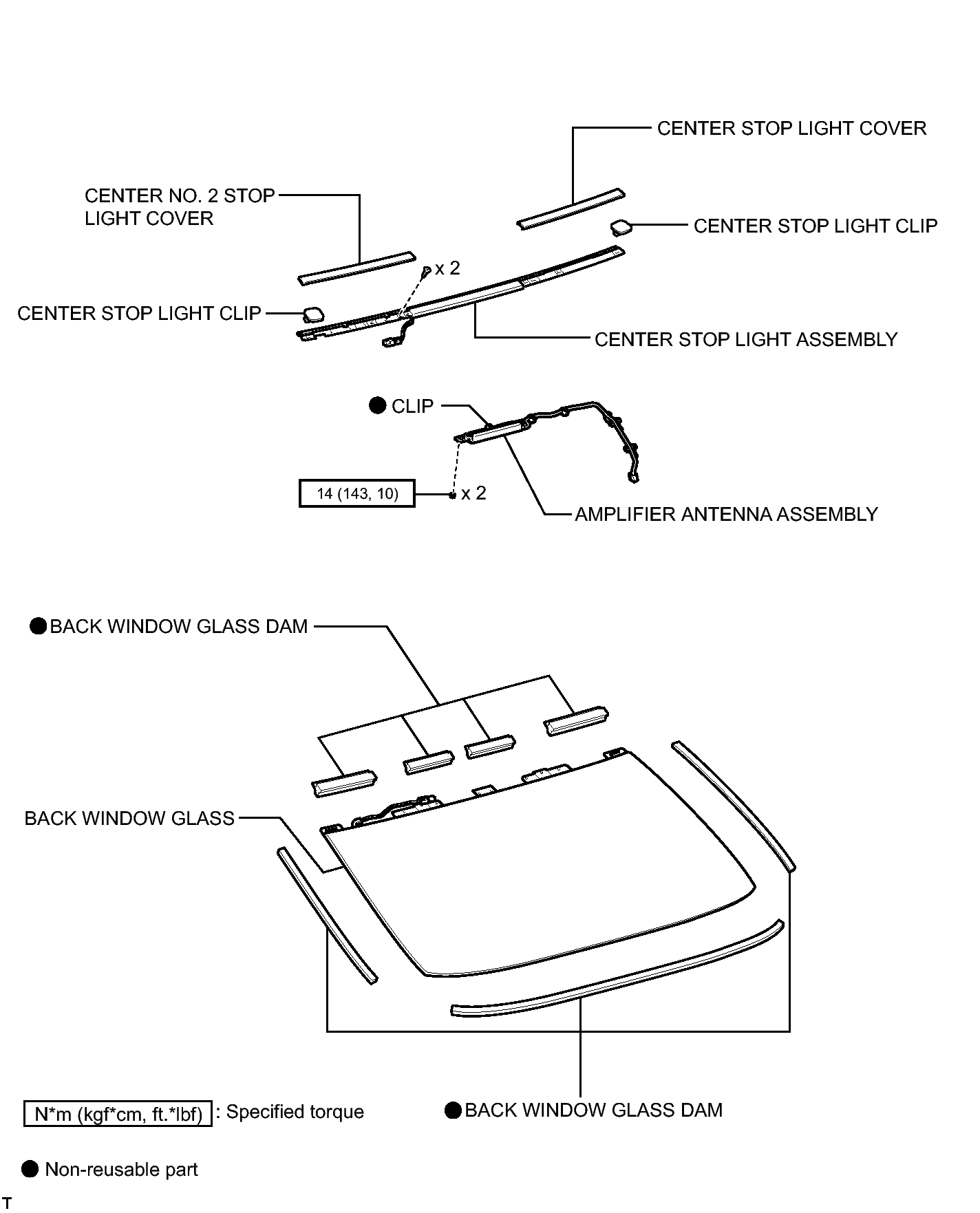 CENTER STOP LIGHT COVER

CENTER NO. 2 STOP LIGHT COVER

CENTER STOP LIGHT CLIP

x 2

CENTER STOP LIGHT CLIP

CENTER STOP LIGHT ASSEMBLY

● CLIP

14 (143, 10)

x 2

AMPLIFIER ANTENNA ASSEMBLY

● BACK WINDOW GLASS DAM

BACK WINDOW GLASS

N*m (kgf*cm, ft.*lbf) : Specified torque

● BACK WINDOW GLASS DAM

● Non-reusable part

T