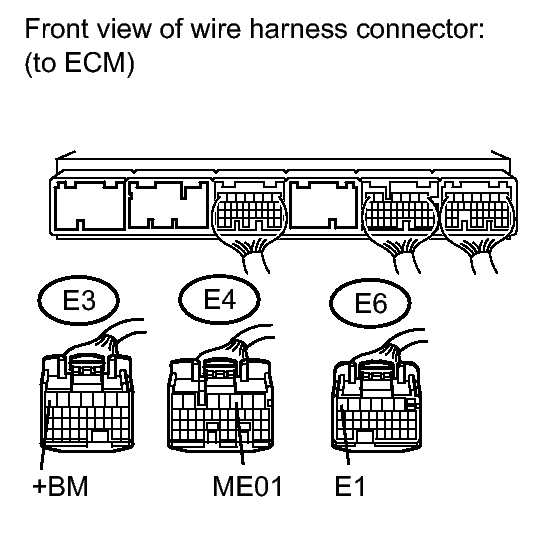 Front view of wire harness connector:
(to ECM)

E3
E4
E6

+BM
ME01
E1