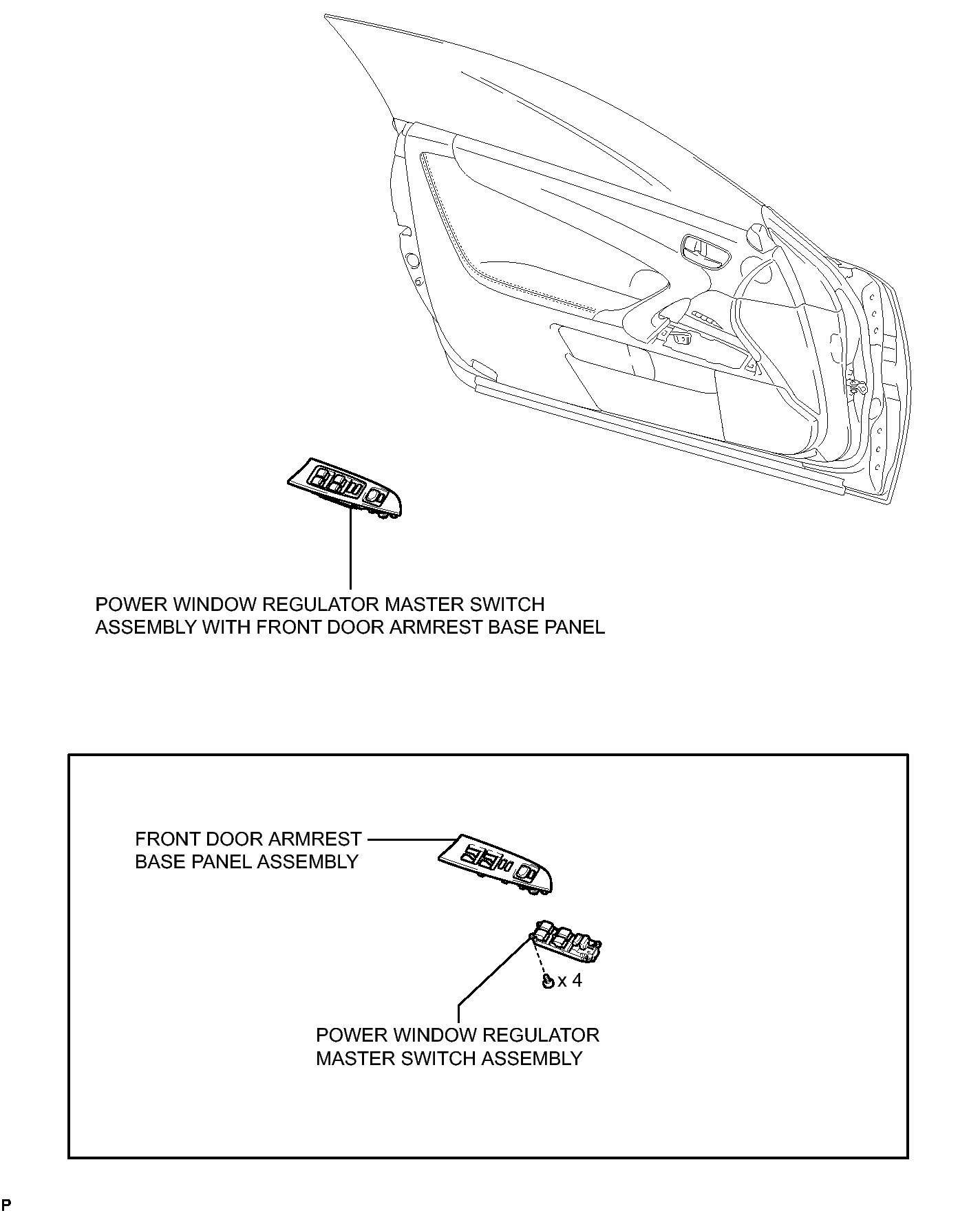 POWER WINDOW REGULATOR MASTER SWITCH ASSEMBLY WITH FRONT DOOR ARMREST BASE PANEL

FRONT DOOR ARMREST BASE PANEL ASSEMBLY

x 4

POWER WINDOW REGULATOR MASTER SWITCH ASSEMBLY

P