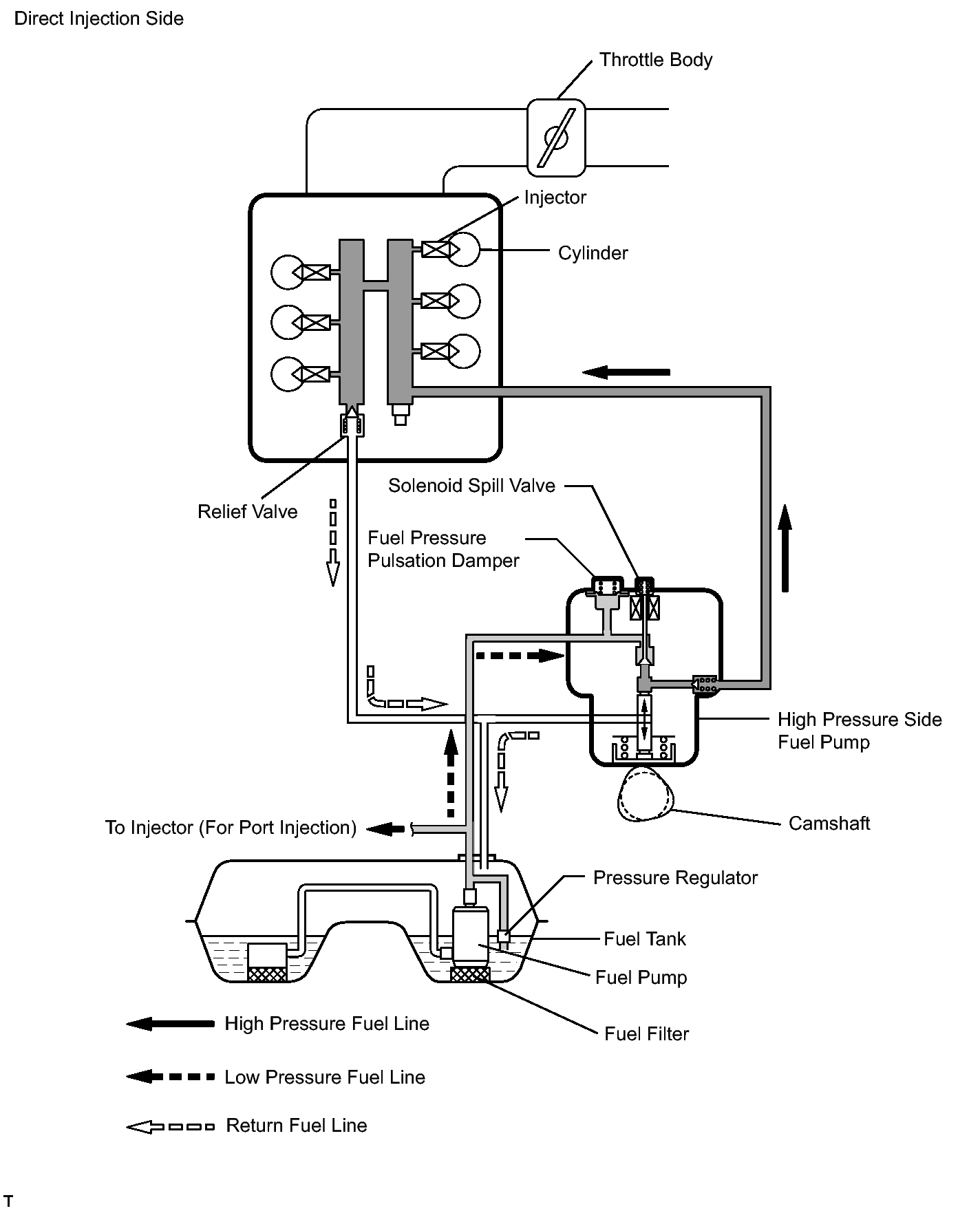 Direct Injection Side

Throttle Body

Injector

Cylinder

Relief Valve

Solenoid Spill Valve

Fuel Pressure Pulsation Damper

High Pressure Side Fuel Pump

Camshaft

To Injector (For Port Injection)

Pressure Regulator

Fuel Tank

Fuel Pump

Fuel Filter

High Pressure Fuel Line

Low Pressure Fuel Line

Return Fuel Line

T