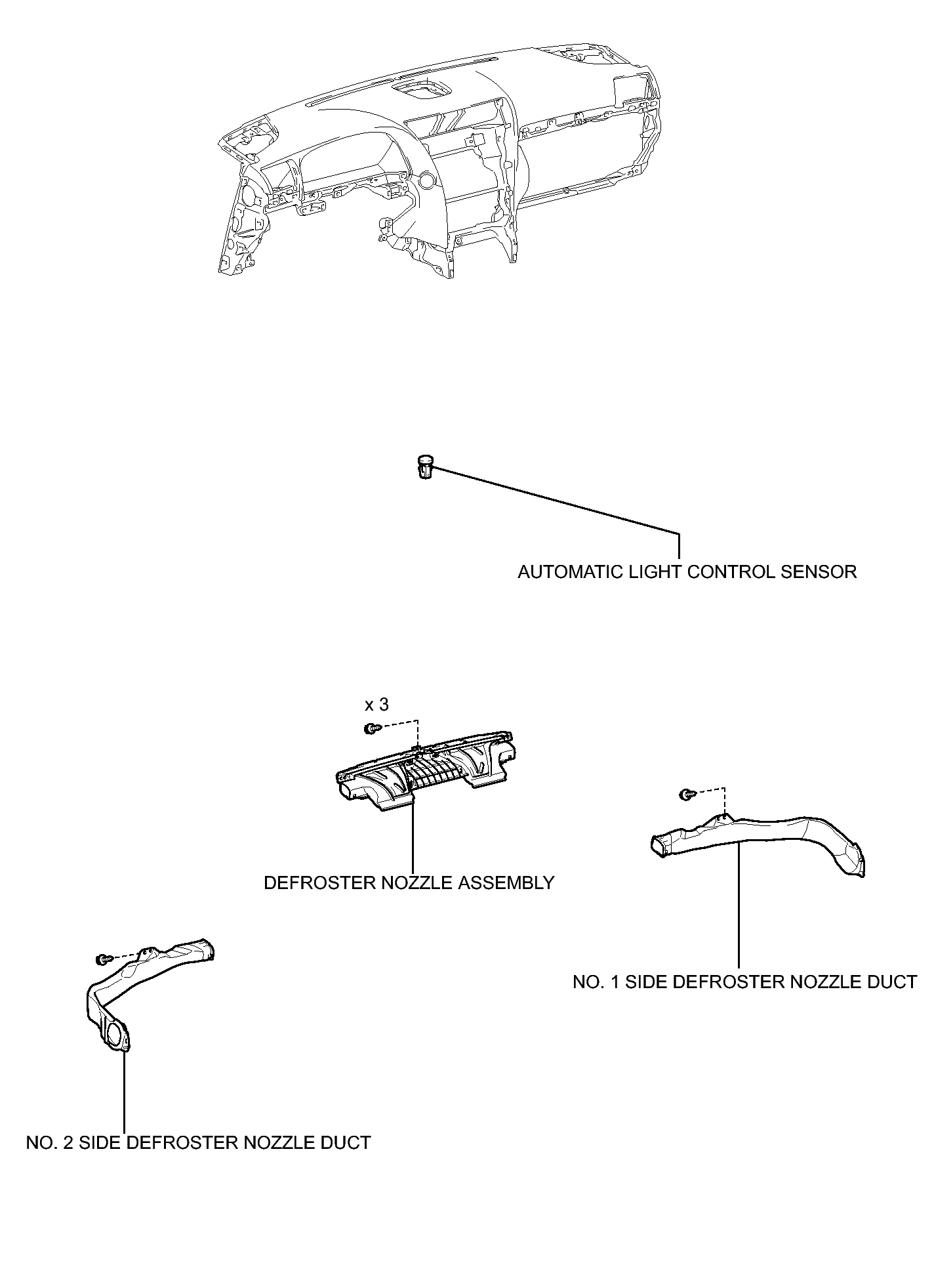 AUTOMATIC LIGHT CONTROL SENSOR

x 3

DEFROSTER NOZZLE ASSEMBLY

NO. 1 SIDE DEFROSTER NOZZLE DUCT

NO. 2 SIDE DEFROSTER NOZZLE DUCT