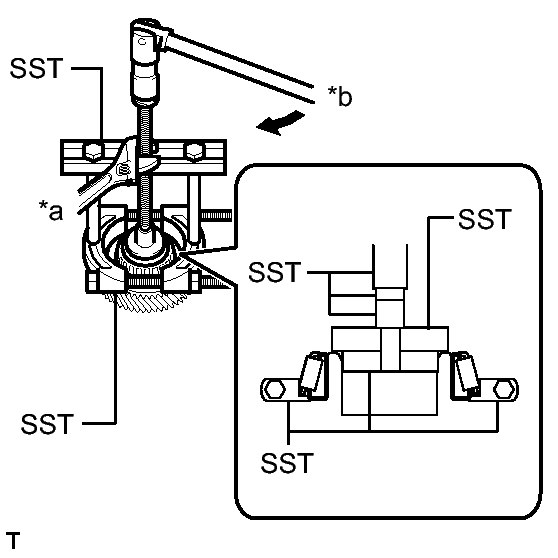 SST

*b

*a

SST

SST

SST

SST

T