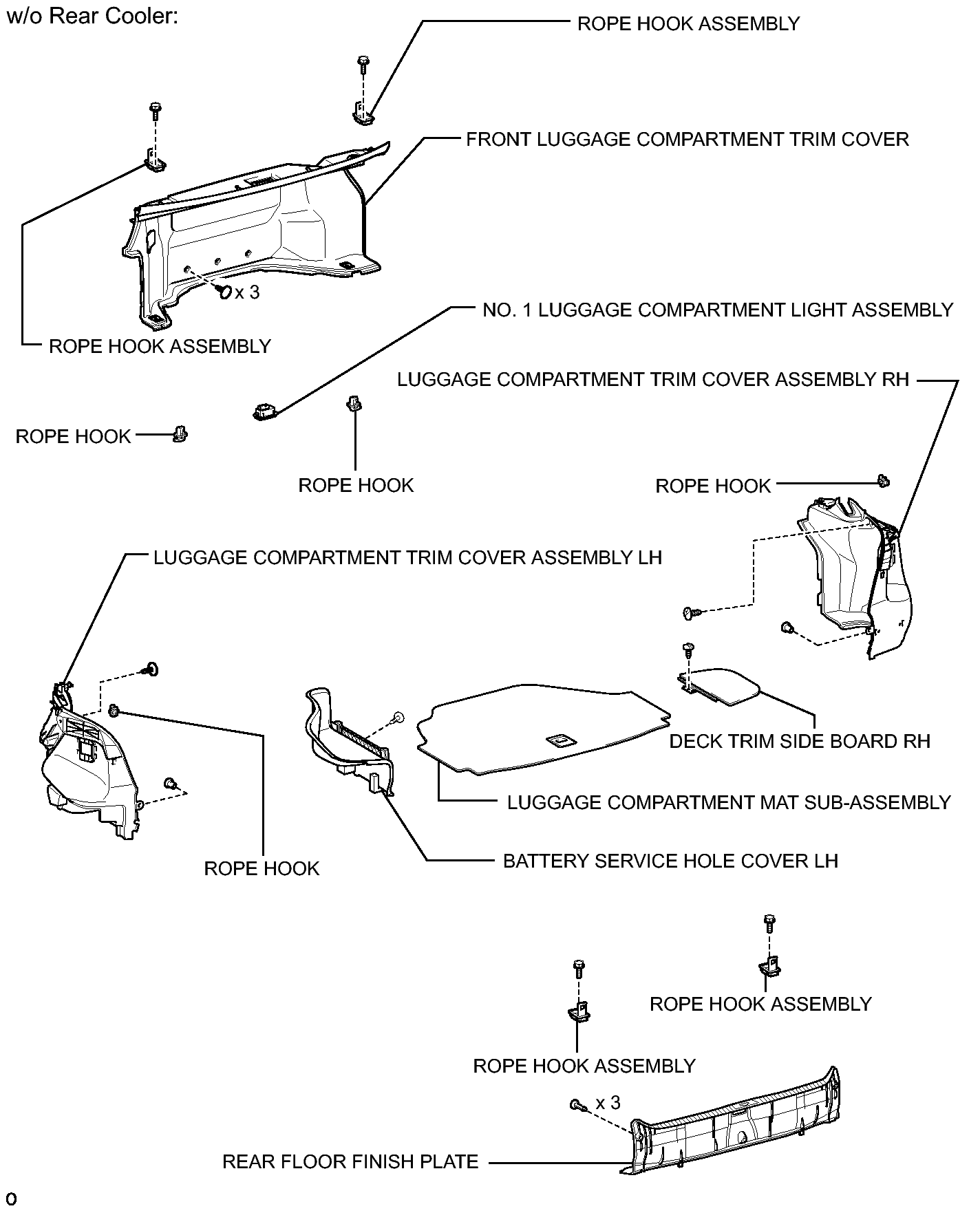 w/o Rear Cooler:

ROPE HOOK ASSEMBLY

FRONT LUGGAGE COMPARTMENT TRIM COVER

x 3

ROPE HOOK ASSEMBLY

NO. 1 LUGGAGE COMPARTMENT LIGHT ASSEMBLY

LUGGAGE COMPARTMENT TRIM COVER ASSEMBLY RH

ROPE HOOK

ROPE HOOK

ROPE HOOK

LUGGAGE COMPARTMENT TRIM COVER ASSEMBLY LH

DECK TRIM SIDE BOARD RH

LUGGAGE COMPARTMENT MAT SUB-ASSEMBLY

BATTERY SERVICE HOLE COVER LH

ROPE HOOK

ROPE HOOK ASSEMBLY

ROPE HOOK ASSEMBLY

x 3

REAR FLOOR FINISH PLATE

o