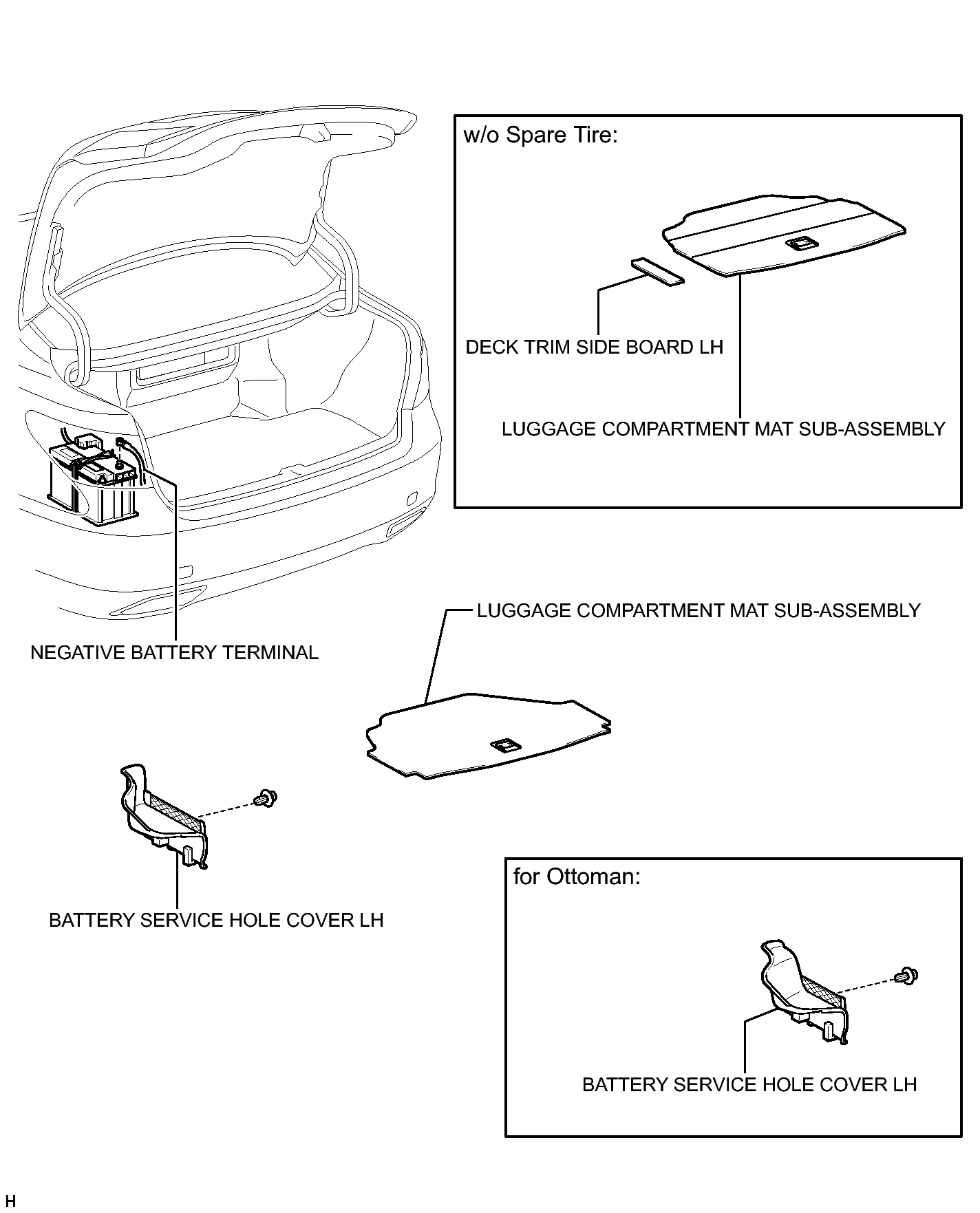 w/o Spare Tire:

DECK TRIM SIDE BOARD LH

LUGGAGE COMPARTMENT MAT SUB-ASSEMBLY

NEGATIVE BATTERY TERMINAL

LUGGAGE COMPARTMENT MAT SUB-ASSEMBLY

BATTERY SERVICE HOLE COVER LH

for Ottoman:

BATTERY SERVICE HOLE COVER LH

H