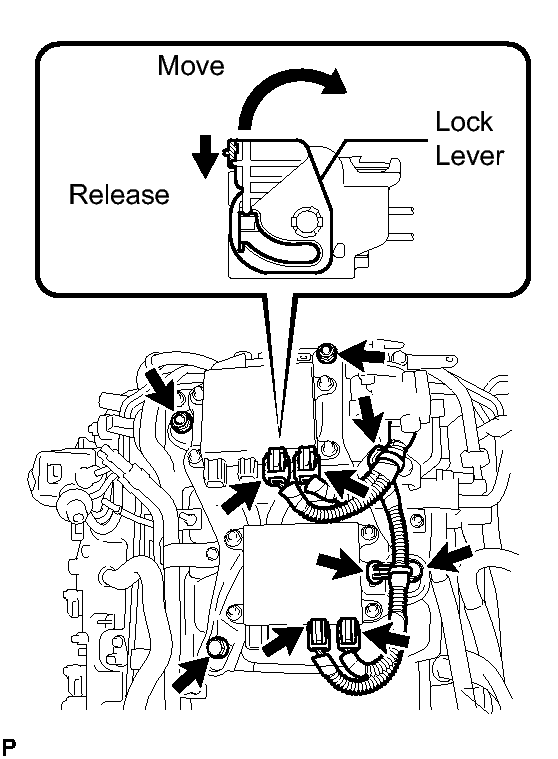 Move

Lock Lever

Release

P