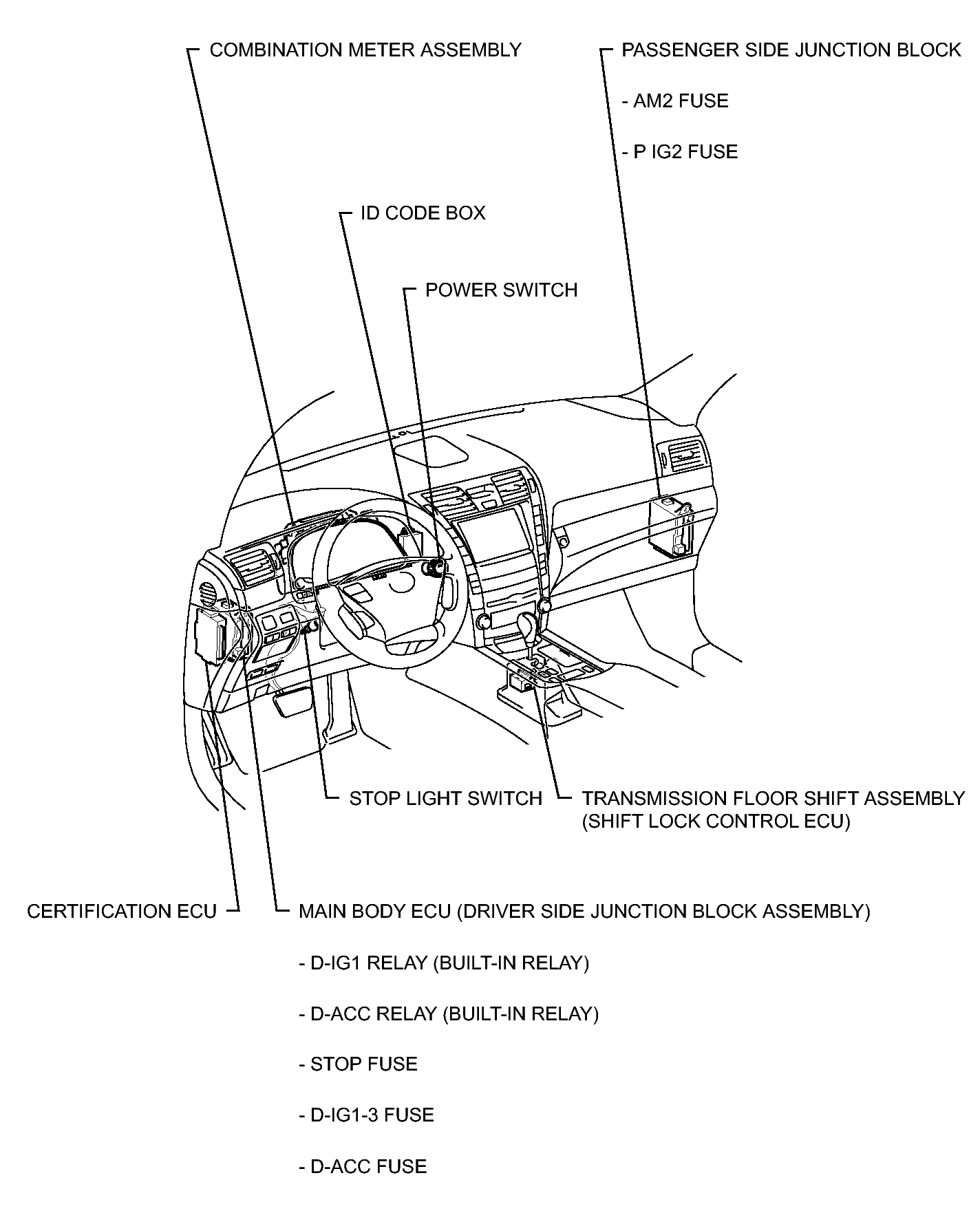 COMBINATION METER ASSEMBLY

PASSENGER SIDE JUNCTION BLOCK

- AM2 FUSE

- P IG2 FUSE

ID CODE BOX

POWER SWITCH

STOP LIGHT SWITCH

TRANSMISSION FLOOR SHIFT ASSEMBLY (SHIFT LOCK CONTROL ECU)

CERTIFICATION ECU

MAIN BODY ECU (DRIVER SIDE JUNCTION BLOCK ASSEMBLY)

- D-IG1 RELAY (BUILT-IN RELAY)

- D-ACC RELAY (BUILT-IN RELAY)

- STOP FUSE

- D-IG1-3 FUSE

- D-ACC FUSE