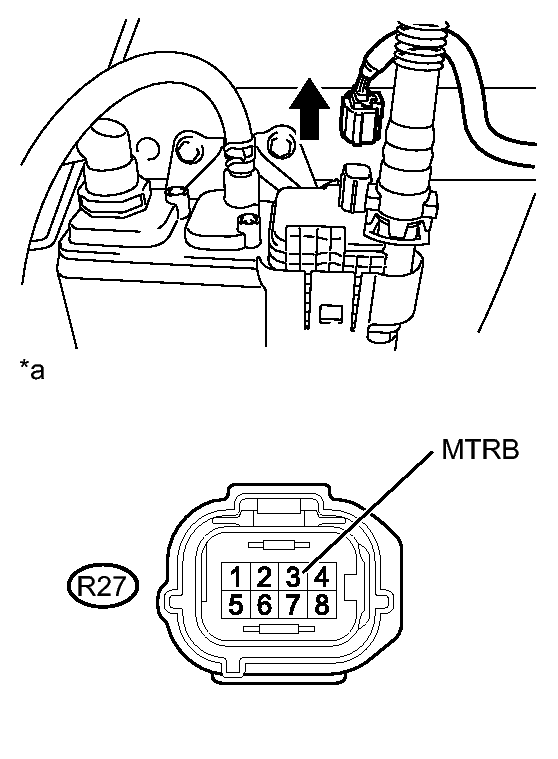 *a

MTRB

R27

1 2 3 4
5 6 7 8