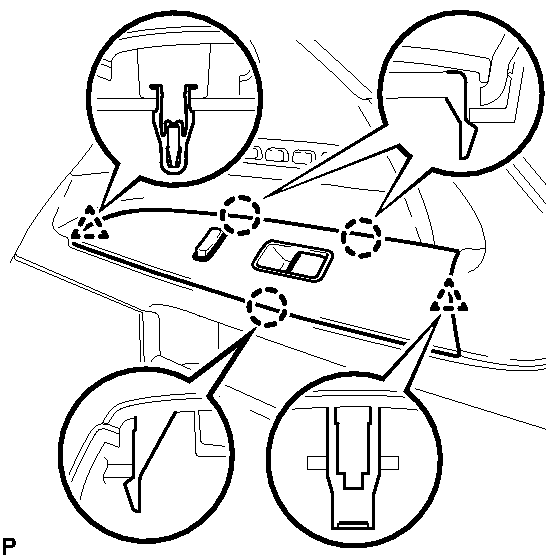 P