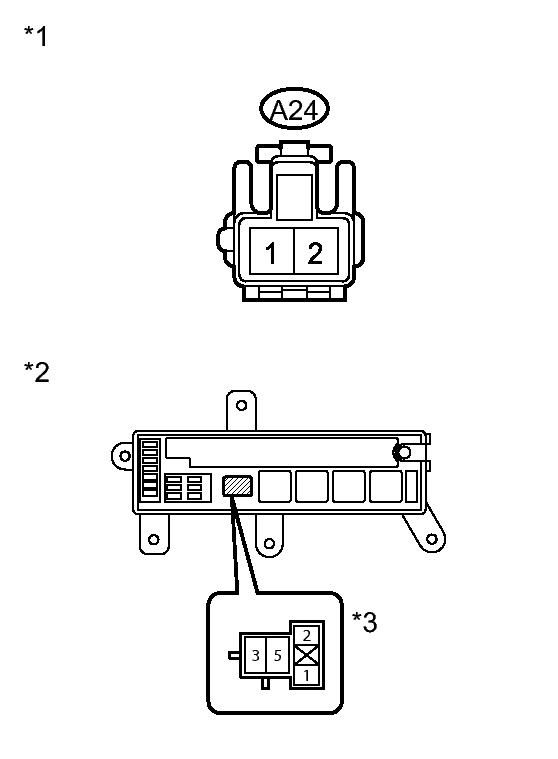 *1

A24

1 2

*2

*3

3 5 2 1