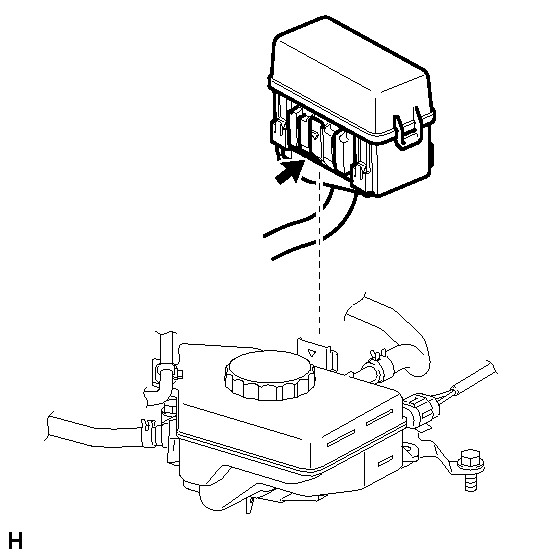 H