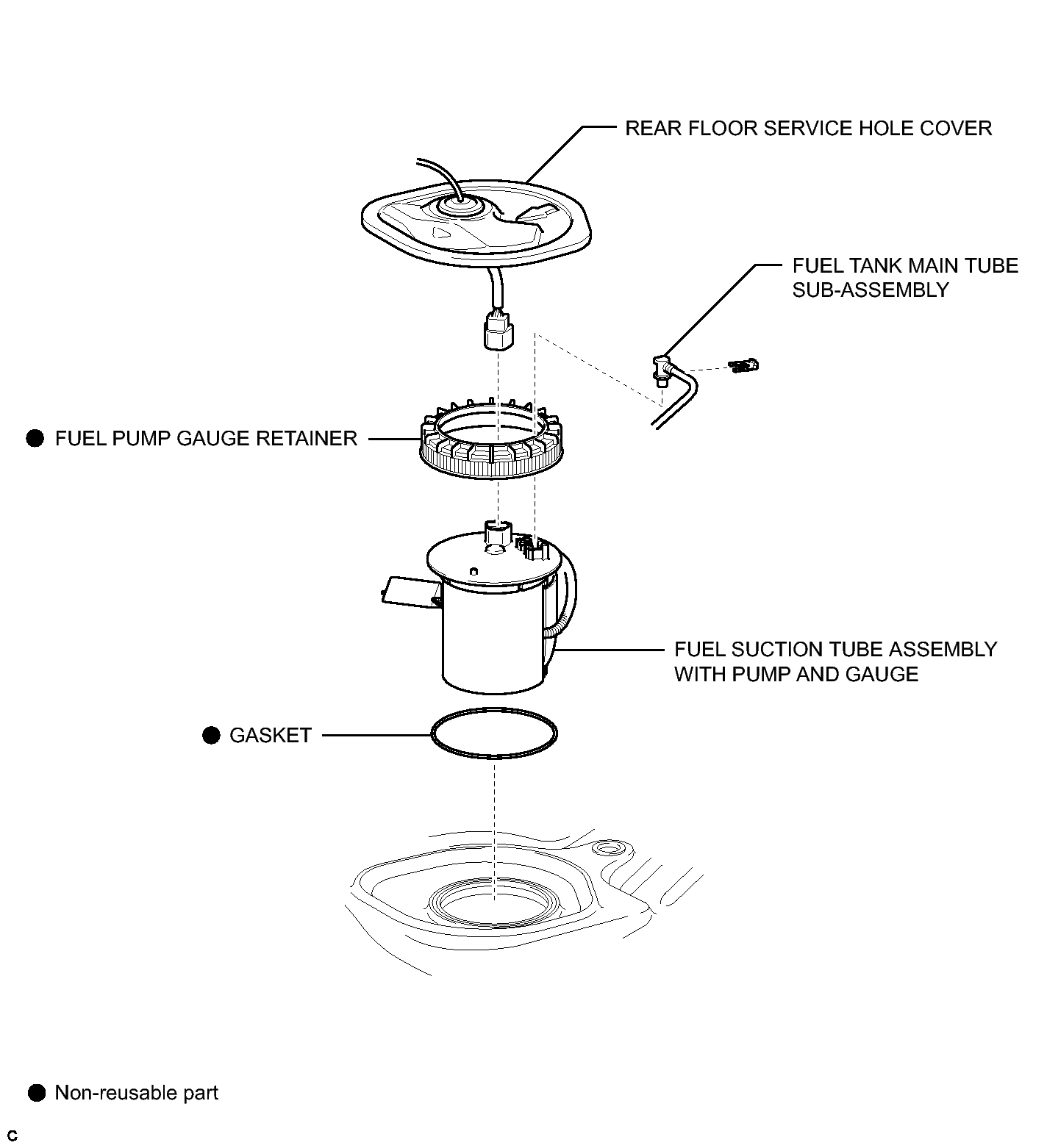 REAR FLOOR SERVICE HOLE COVER

FUEL TANK MAIN TUBE SUB-ASSEMBLY

● FUEL PUMP GAUGE RETAINER

FUEL SUCTION TUBE ASSEMBLY WITH PUMP AND GAUGE

● GASKET

● Non-reusable part

C