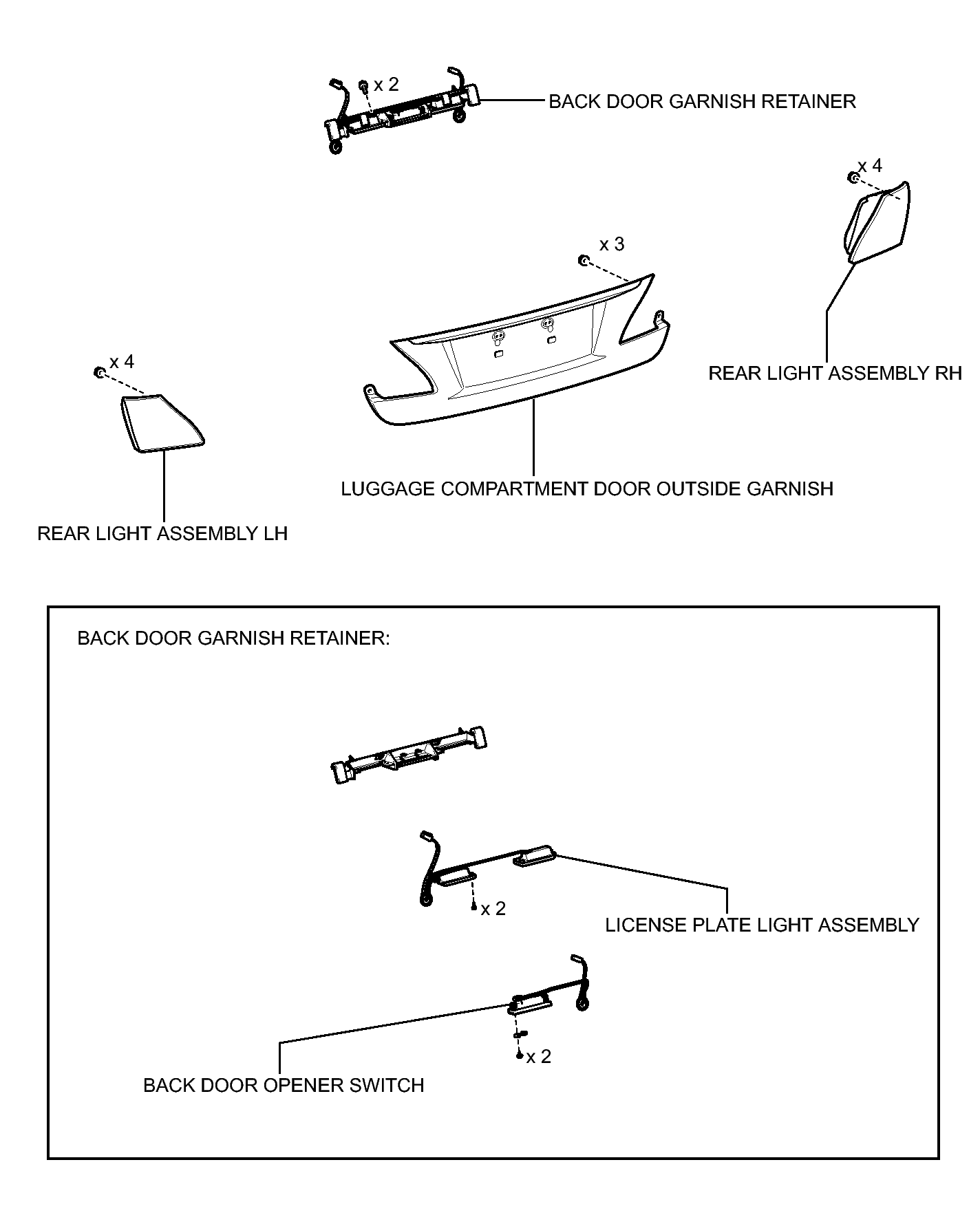 x 2

BACK DOOR GARNISH RETAINER

x 4

x 3

REAR LIGHT ASSEMBLY RH

x 4

LUGGAGE COMPARTMENT DOOR OUTSIDE GARNISH

REAR LIGHT ASSEMBLY LH

BACK DOOR GARNISH RETAINER:

x 2

LICENSE PLATE LIGHT ASSEMBLY

x 2

BACK DOOR OPENER SWITCH