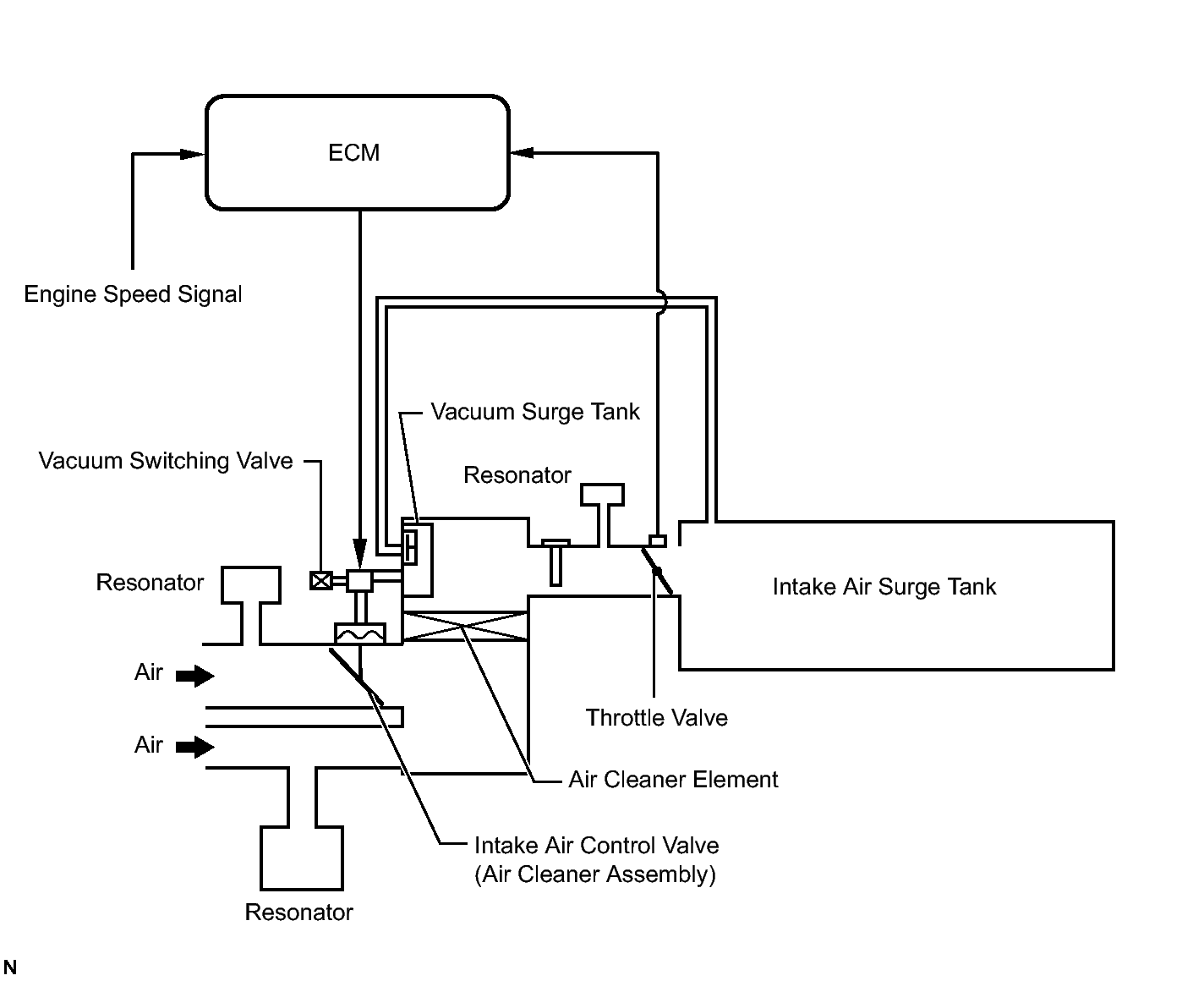 ECM

Engine Speed Signal

Vacuum Surge Tank

Vacuum Switching Valve

Resonator

Resonator

Intake Air Surge Tank

Air

Air

Throttle Valve

Air Cleaner Element

Intake Air Control Valve
(Air Cleaner Assembly)

Resonator

N