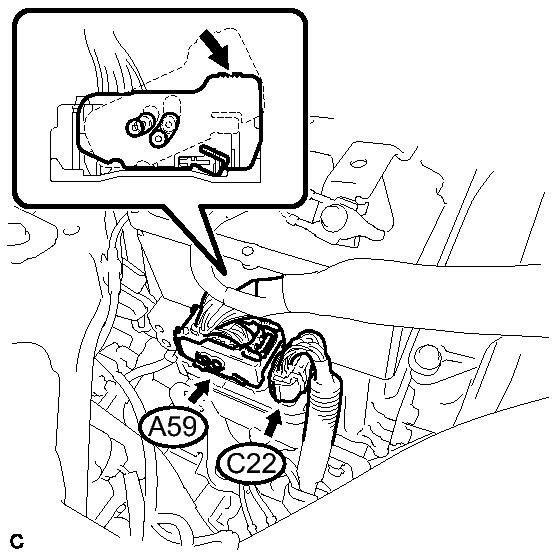 A59

C22

C