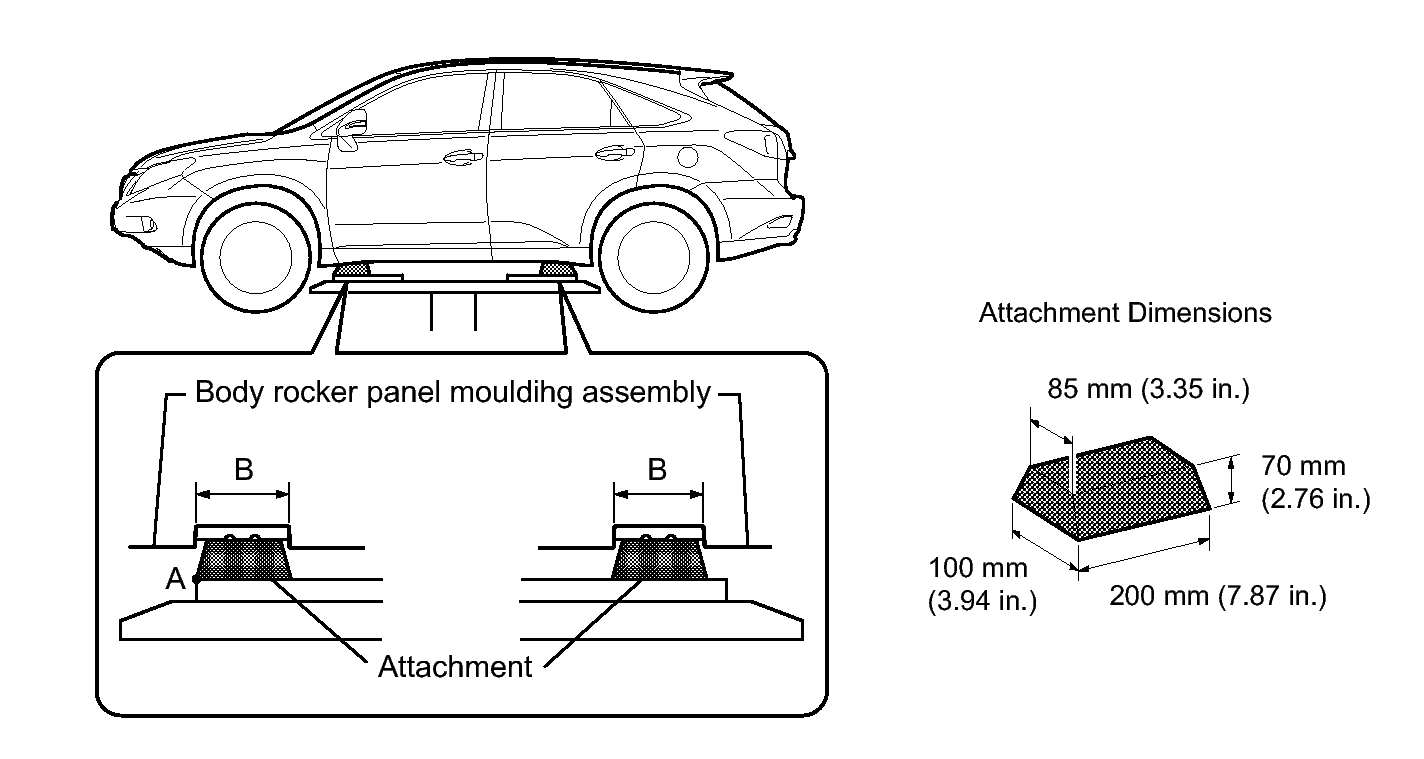 Body rocker panel mouldihg assembly

B

B

A

Attachment

Attachment Dimensions

85 mm (3.35 in.)

70 mm
(2.76 in.)

100 mm
(3.94 in.)

200 mm (7.87 in.)