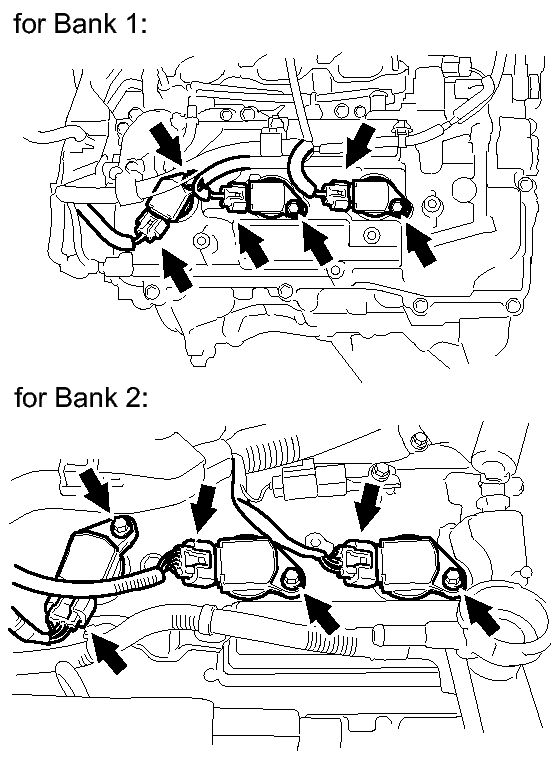 for Bank 1:

for Bank 2: