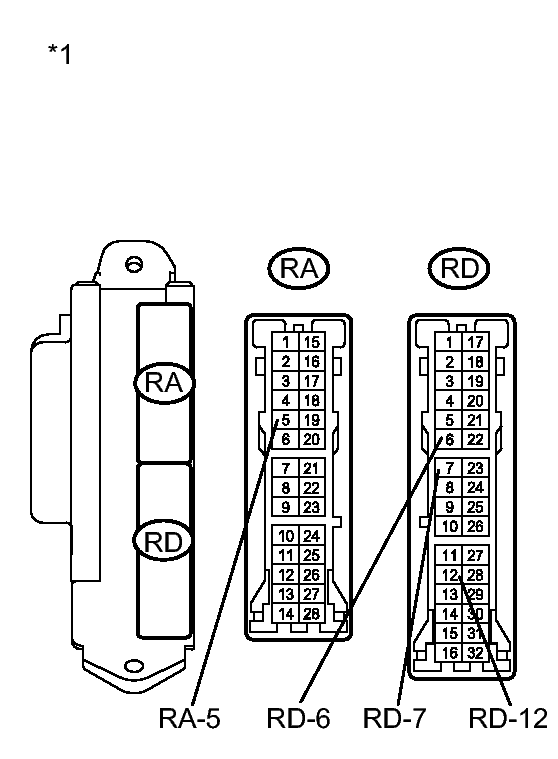 *1

RA

RD

RA

| 1 | 15 |
|---|---|
| 2 | 16 |
| 3 | 17 |
| 4 | 18 |
| 5 | 19 |
| 6 | 20 |
| 7 | 21 |
| 8 | 22 |
| 9 | 23 |
| 10 | 24 |
| 11 | 25 |
| 12 | 26 |
| 13 | 27 |
| 14 | 28 |

RD

| 1 | 17 |
|---|---|
| 2 | 18 |
| 3 | 19 |
| 4 | 20 |
| 5 | 21 |
| 6 | 22 |
| 7 | 23 |
| 8 | 24 |
| 9 | 25 |
| 10 | 26 |
| 11 | 27 |
| 12 | 28 |
| 13 | 29 |
| 14 | 30 |
| 15 | 31 |
| 16 | 32 |

RA-5 RD-6 RD-7 RD-12