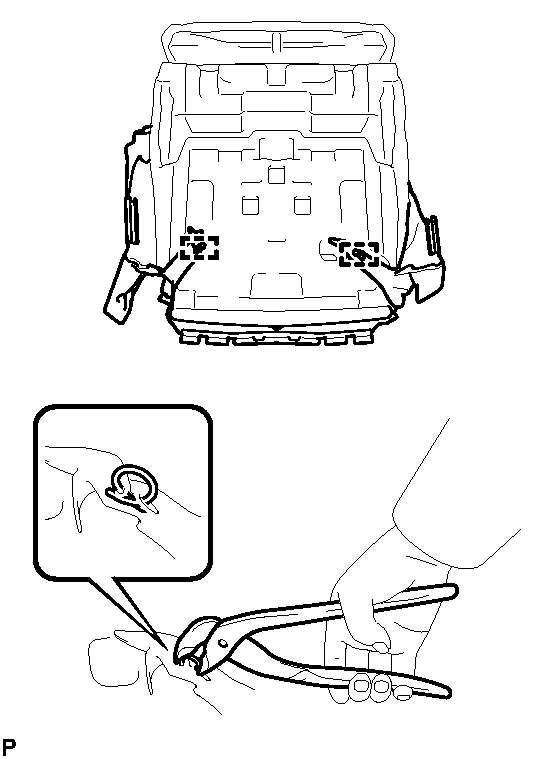 P