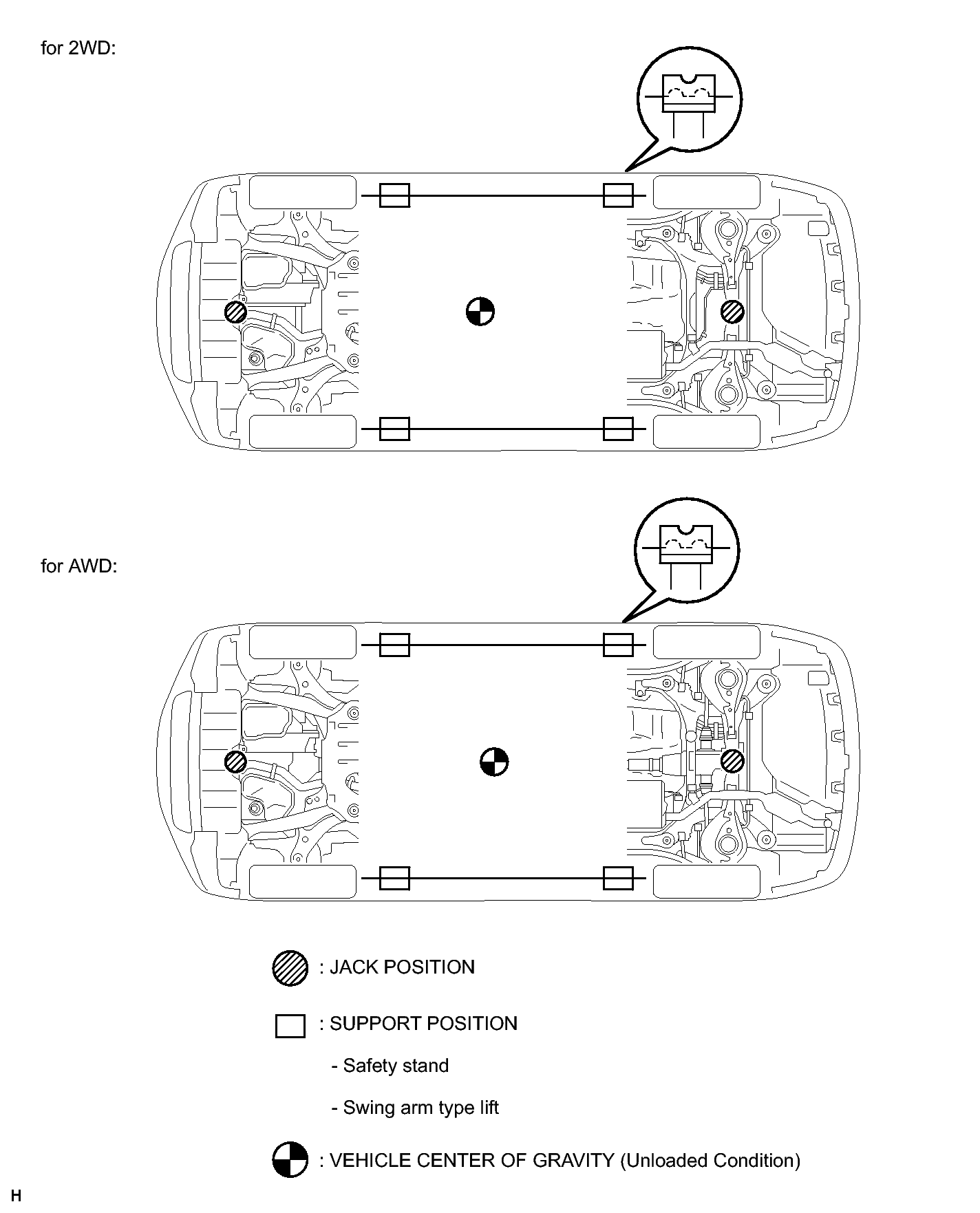 for 2WD:

for AWD:

: JACK POSITION

: SUPPORT POSITION

- Safety stand

- Swing arm type lift

: VEHICLE CENTER OF GRAVITY (Unloaded Condition)

H