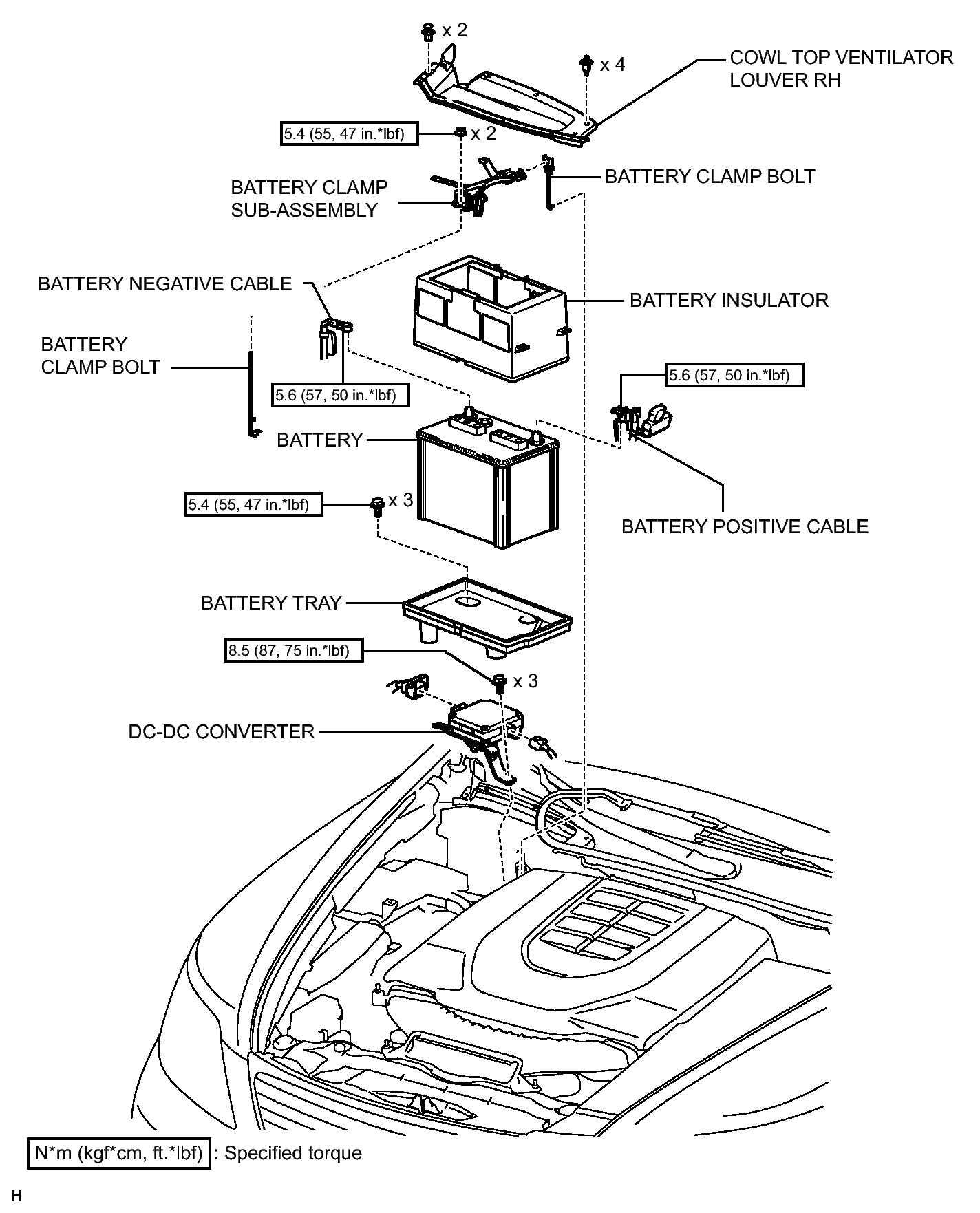 x 2

x 4

COWL TOP VENTILATOR LOUVER RH

5.4 (55, 47 in.*lbf)

x 2

BATTERY CLAMP SUB-ASSEMBLY

BATTERY CLAMP BOLT

BATTERY NEGATIVE CABLE

BATTERY INSULATOR

BATTERY CLAMP BOLT

5.6 (57, 50 in.*lbf)

5.6 (57, 50 in.*lbf)

BATTERY

5.4 (55, 47 in.*lbf)

x 3

BATTERY POSITIVE CABLE

BATTERY TRAY

8.5 (87, 75 in.*lbf)

x 3

DC-DC CONVERTER

N*m (kgf*cm, ft.*lbf) : Specified torque

H