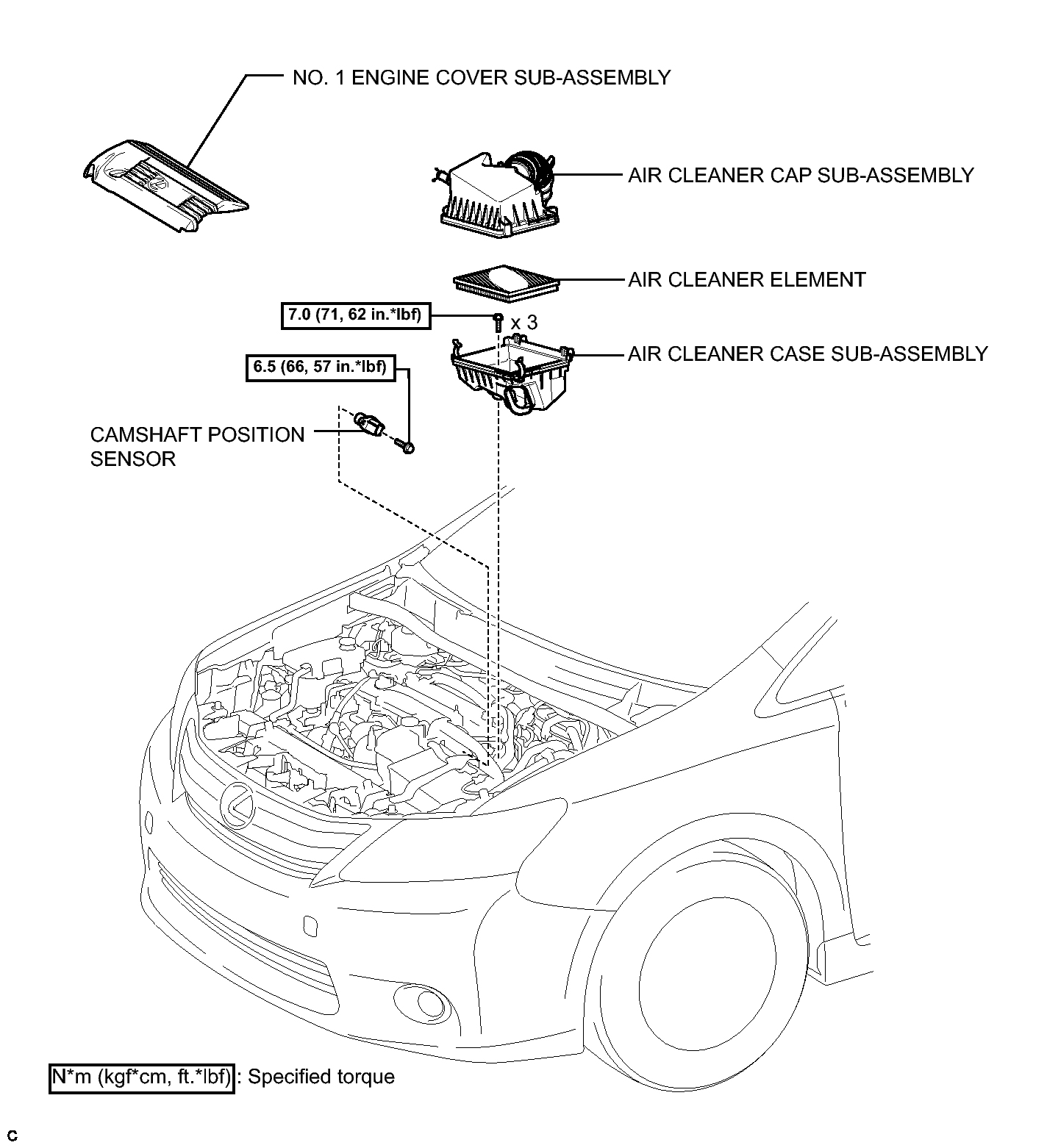 NO. 1 ENGINE COVER SUB-ASSEMBLY

AIR CLEANER CAP SUB-ASSEMBLY

AIR CLEANER ELEMENT

7.0 (71, 62 in.*lbf)

x 3

AIR CLEANER CASE SUB-ASSEMBLY

6.5 (66, 57 in.*lbf)

CAMSHAFT POSITION SENSOR

N*m (kgf*cm, ft.*lbf) : Specified torque

C