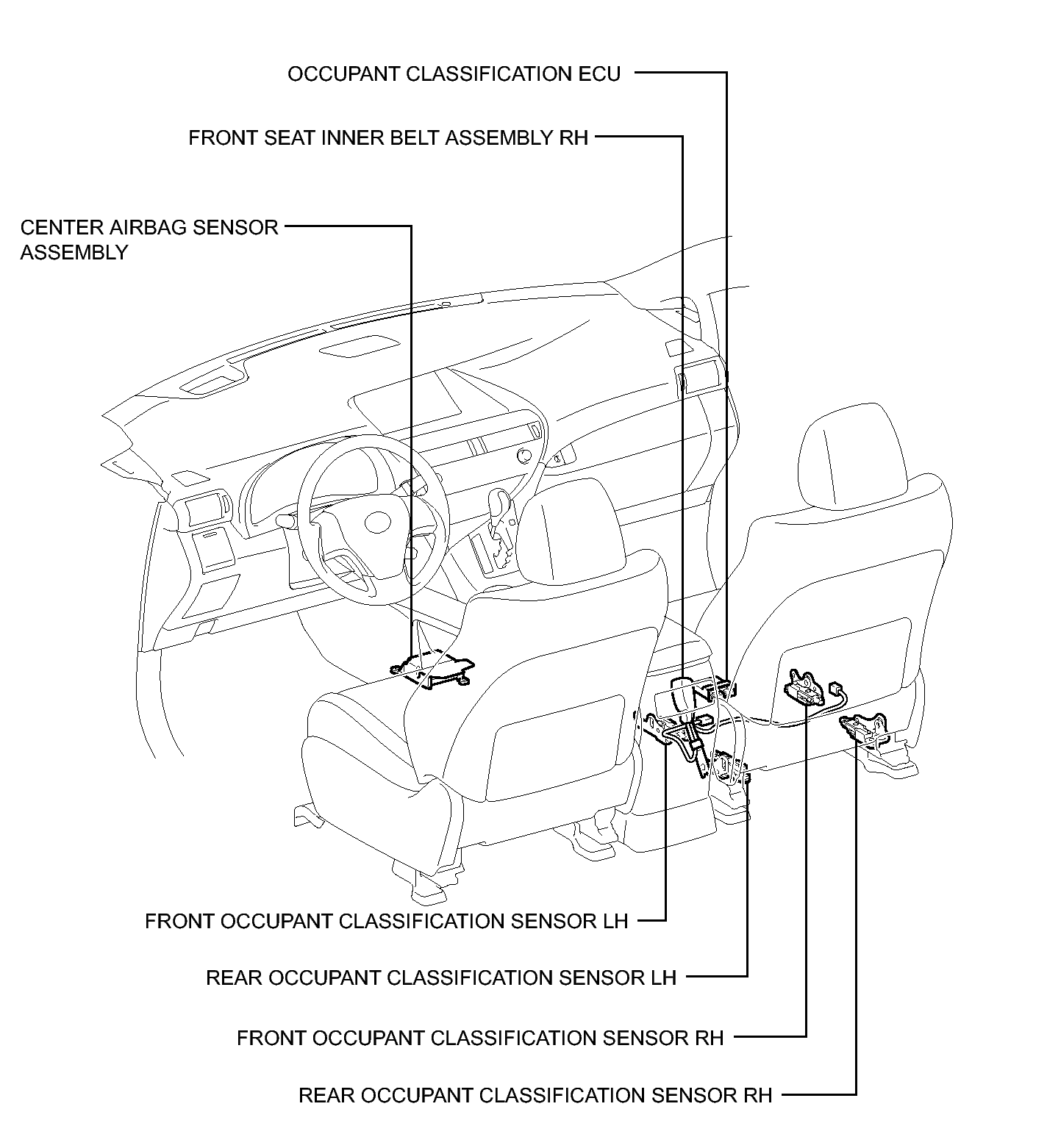 OCCUPANT CLASSIFICATION ECU

FRONT SEAT INNER BELT ASSEMBLY RH

CENTER AIRBAG SENSOR ASSEMBLY

FRONT OCCUPANT CLASSIFICATION SENSOR LH

REAR OCCUPANT CLASSIFICATION SENSOR LH

FRONT OCCUPANT CLASSIFICATION SENSOR RH

REAR OCCUPANT CLASSIFICATION SENSOR RH