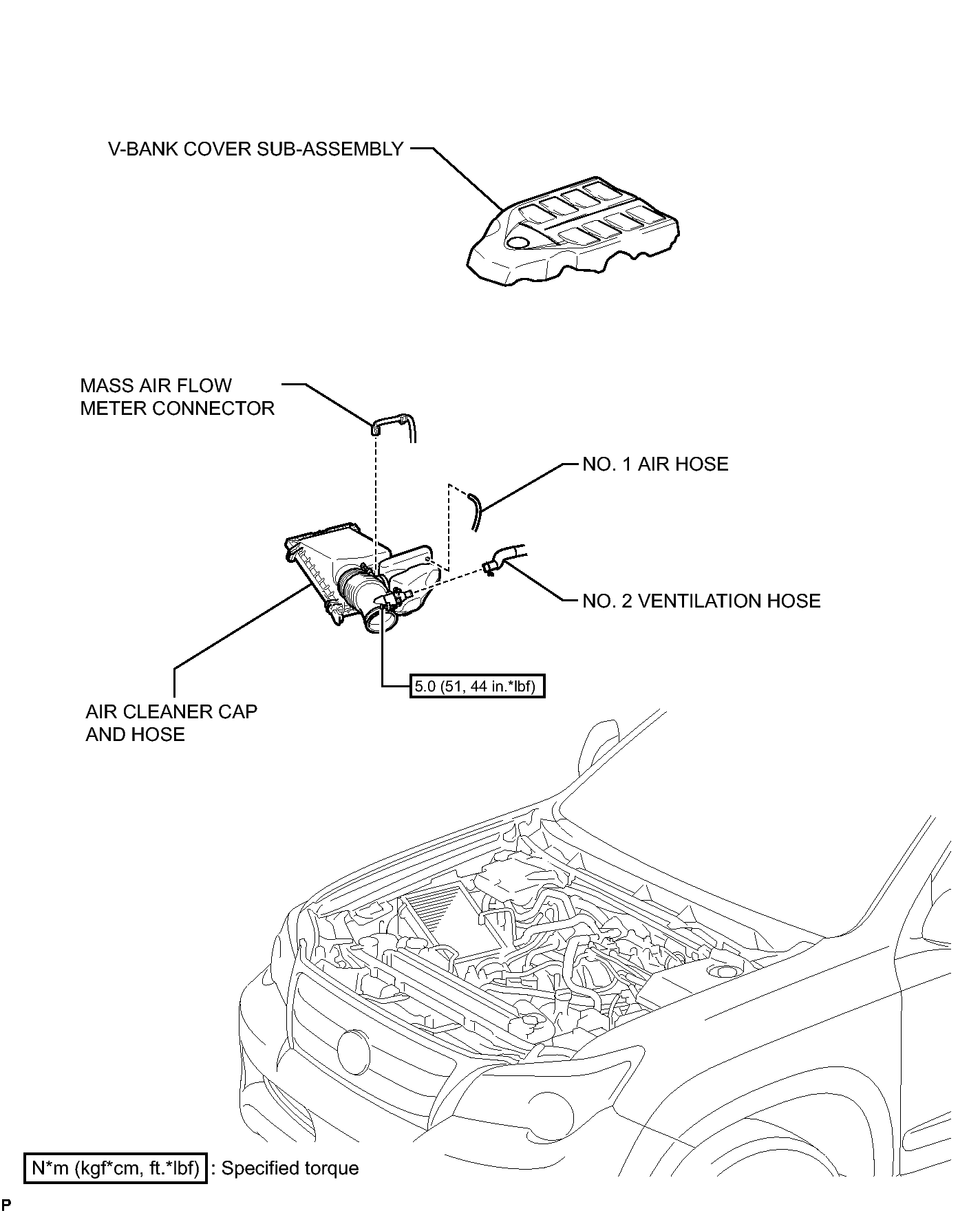 V-BANK COVER SUB-ASSEMBLY

MASS AIR FLOW METER CONNECTOR

NO. 1 AIR HOSE

NO. 2 VENTILATION HOSE

5.0 (51, 44 in.*lbf)

AIR CLEANER CAP AND HOSE

N*m (kgf*cm, ft.*lbf) : Specified torque

P