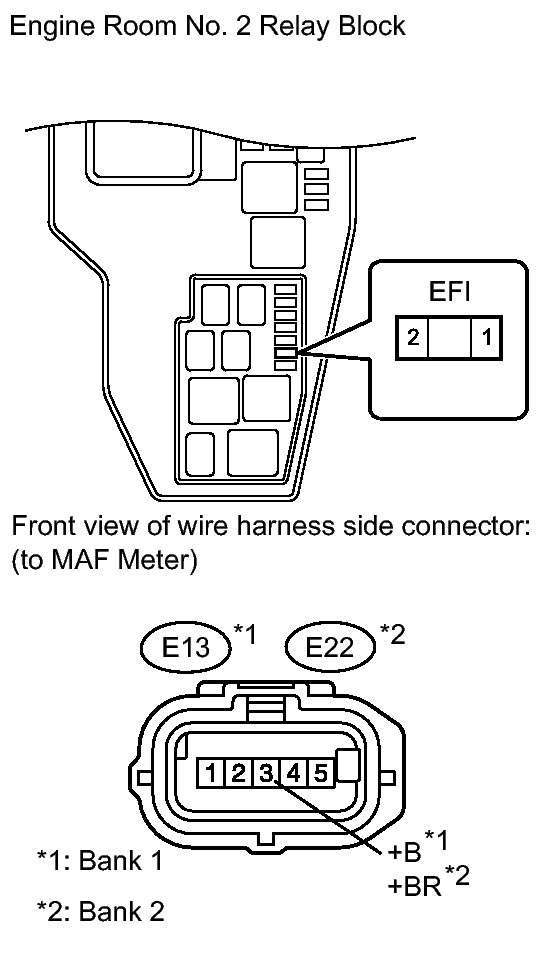 Engine Room No. 2 Relay Block

EFI

2 1

Front view of wire harness side connector:
(to MAF Meter)

E13 *1 E22 *2

1 2 3 4 5

+B *1
+BR *2

*1: Bank 1

*2: Bank 2