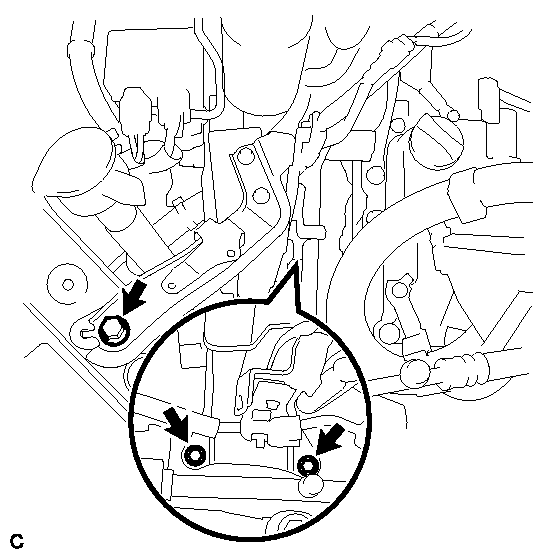 C