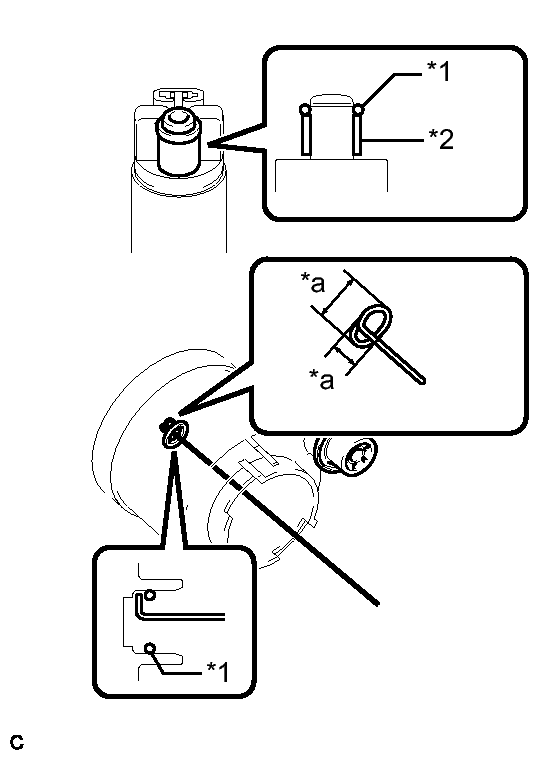 *1
*2
*a
*a
*1
C