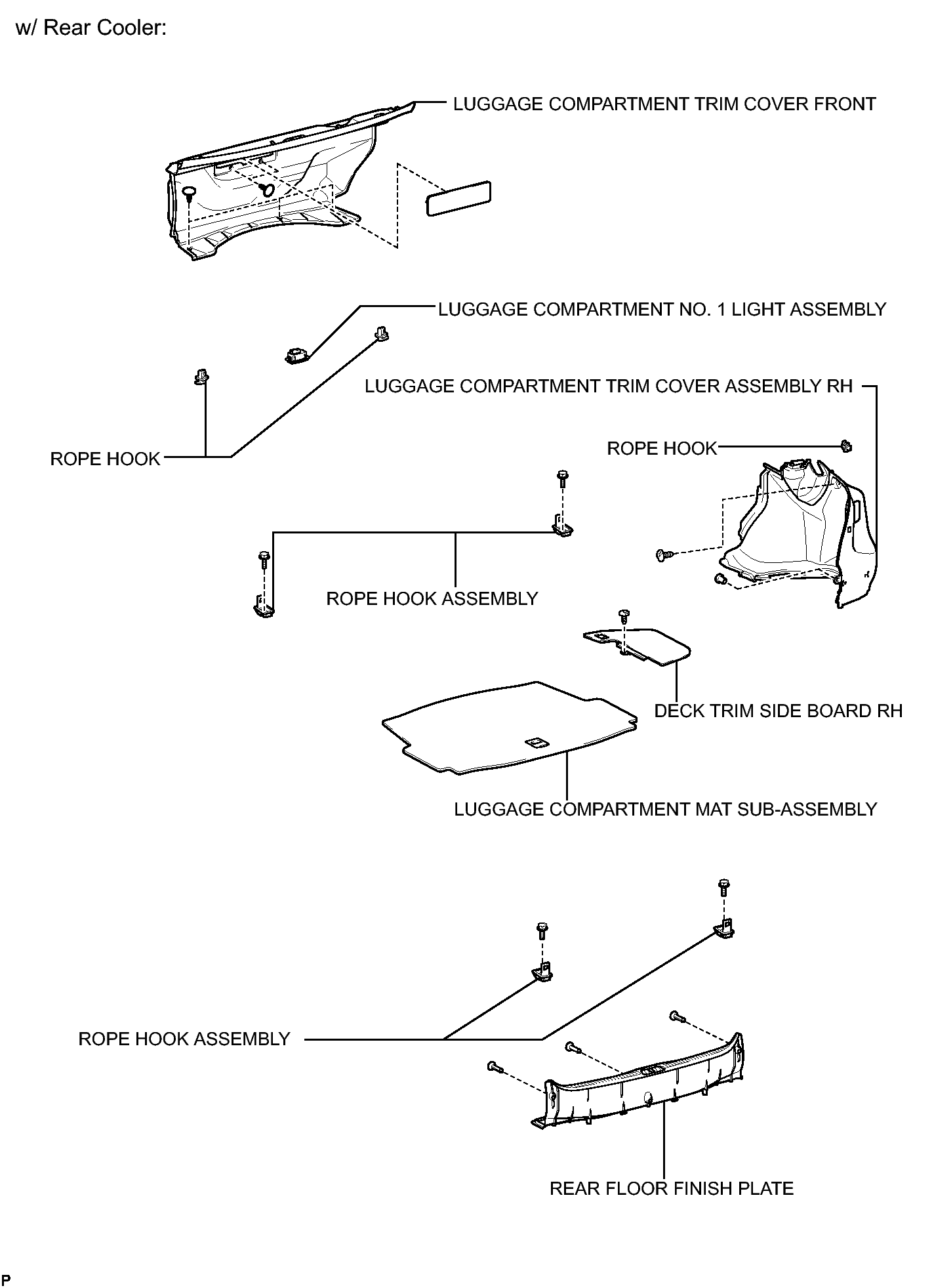 w/ Rear Cooler:

LUGGAGE COMPARTMENT TRIM COVER FRONT

LUGGAGE COMPARTMENT NO. 1 LIGHT ASSEMBLY

LUGGAGE COMPARTMENT TRIM COVER ASSEMBLY RH

ROPE HOOK

ROPE HOOK

ROPE HOOK ASSEMBLY

DECK TRIM SIDE BOARD RH

LUGGAGE COMPARTMENT MAT SUB-ASSEMBLY

ROPE HOOK ASSEMBLY

REAR FLOOR FINISH PLATE

P