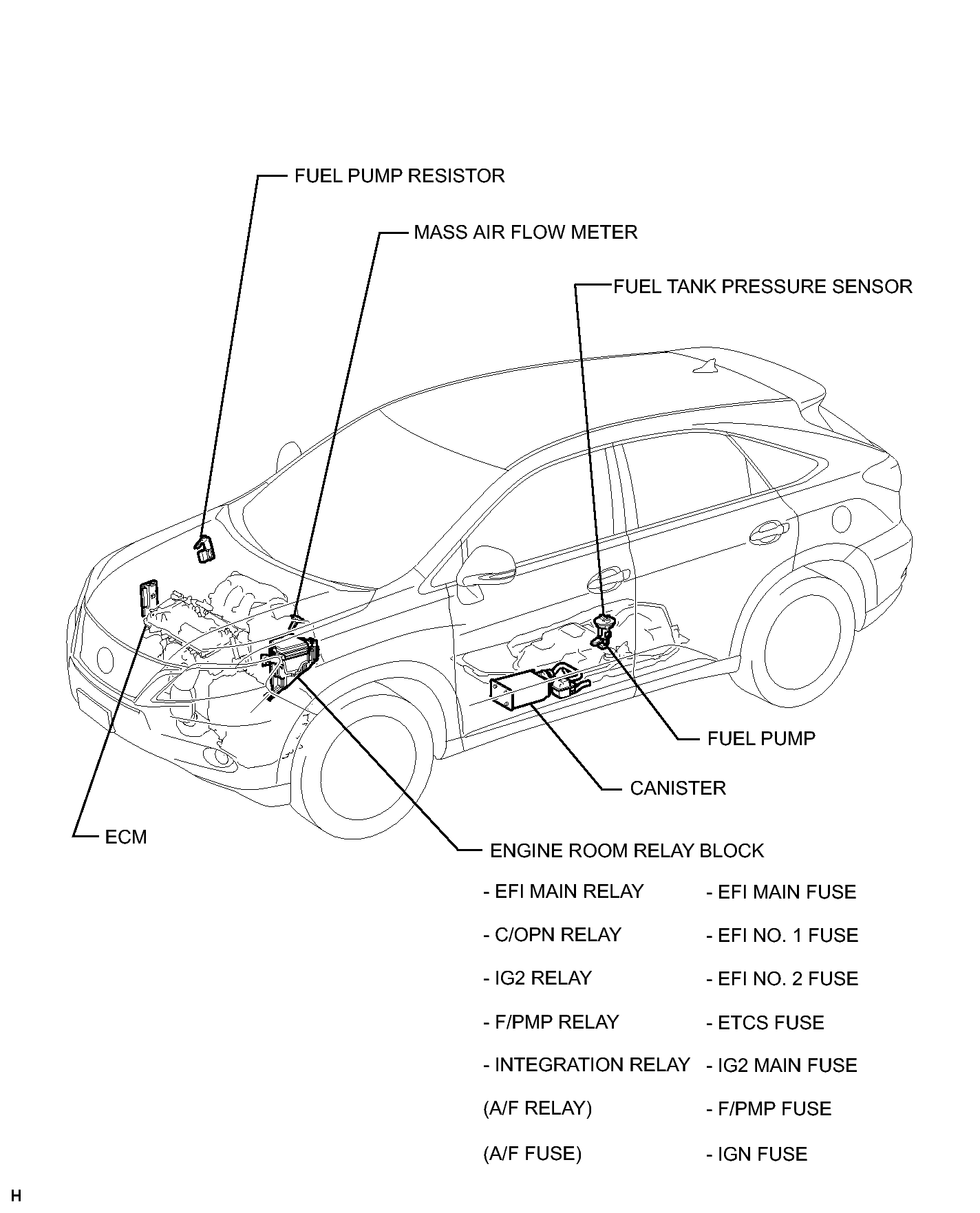 FUEL PUMP RESISTOR

MASS AIR FLOW METER

FUEL TANK PRESSURE SENSOR

FUEL PUMP

CANISTER

ECM

ENGINE ROOM RELAY BLOCK

- EFI MAIN RELAY
- C/OPN RELAY
- IG2 RELAY
- F/PMP RELAY
- INTEGRATION RELAY
(A/F RELAY)
(A/F FUSE)

- EFI MAIN FUSE
- EFI NO. 1 FUSE
- EFI NO. 2 FUSE
- ETCS FUSE
- IG2 MAIN FUSE
- F/PMP FUSE
- IGN FUSE

H