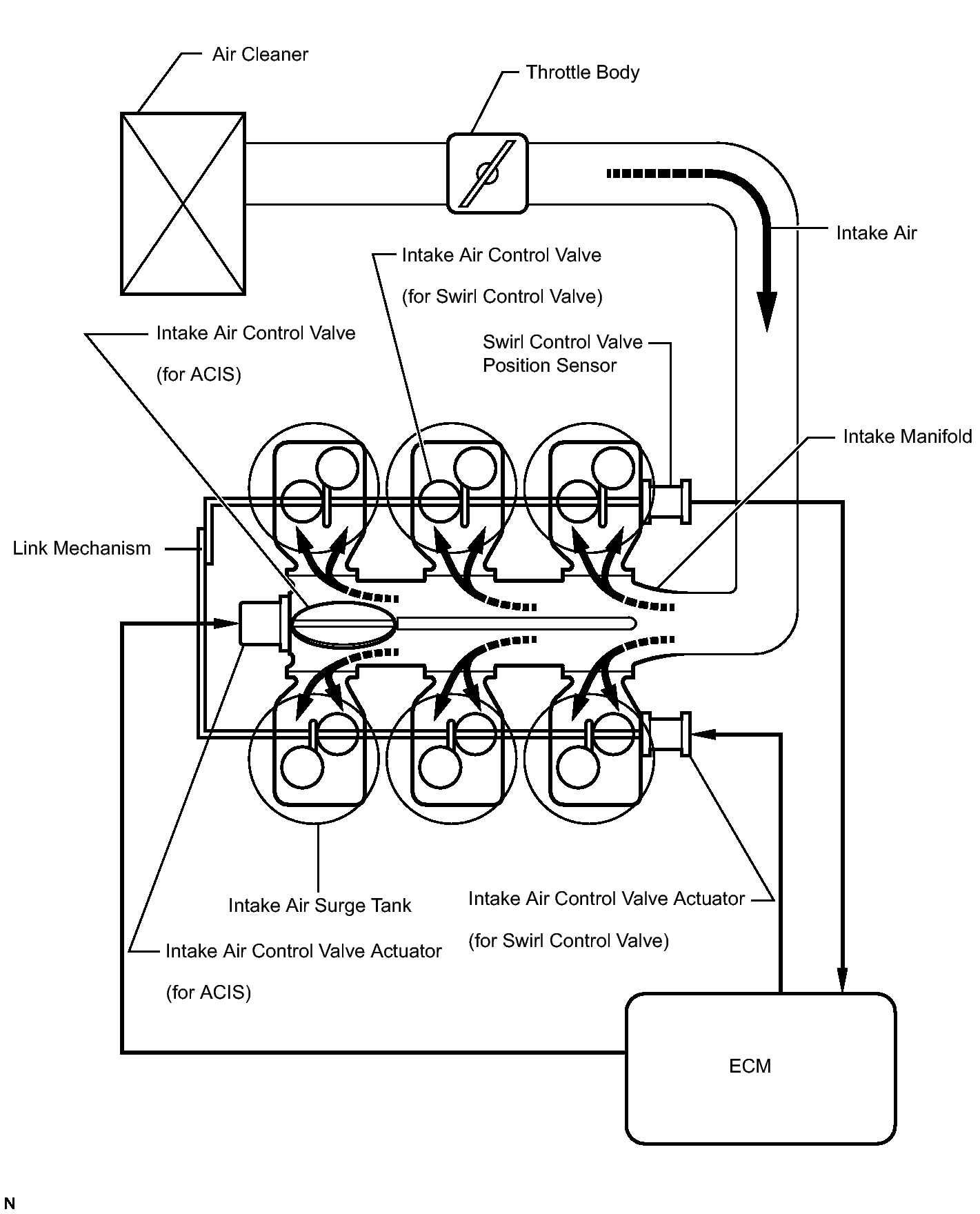 Air Cleaner

Throttle Body

Intake Air

Intake Air Control Valve

(for Swirl Control Valve)

Intake Air Control Valve

(for ACIS)

Swirl Control Valve Position Sensor

Intake Manifold

Link Mechanism

Intake Air Surge Tank

Intake Air Control Valve Actuator

(for Swirl Control Valve)

Intake Air Control Valve Actuator

(for ACIS)

ECM

N