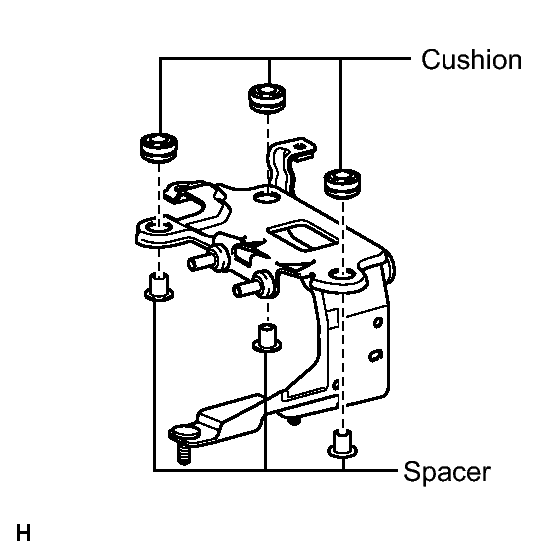 Cushion

Spacer

H