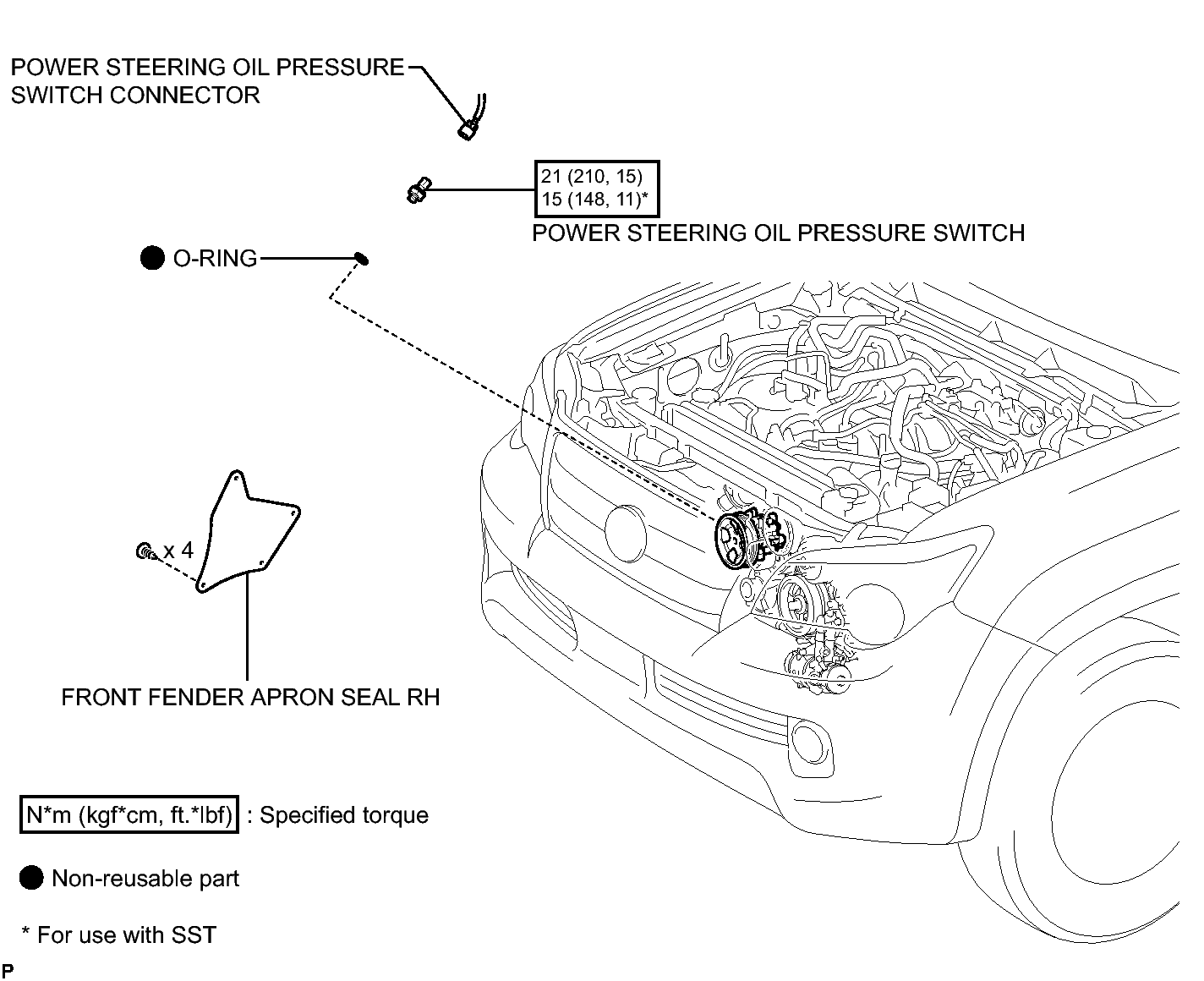 POWER STEERING OIL PRESSURE SWITCH CONNECTOR

21 (210, 15)
15 (148, 11)*

POWER STEERING OIL PRESSURE SWITCH

O-RING

x 4

FRONT FENDER APRON SEAL RH

N*m (kgf*cm, ft.*lbf) : Specified torque

Non-reusable part

* For use with SST

P