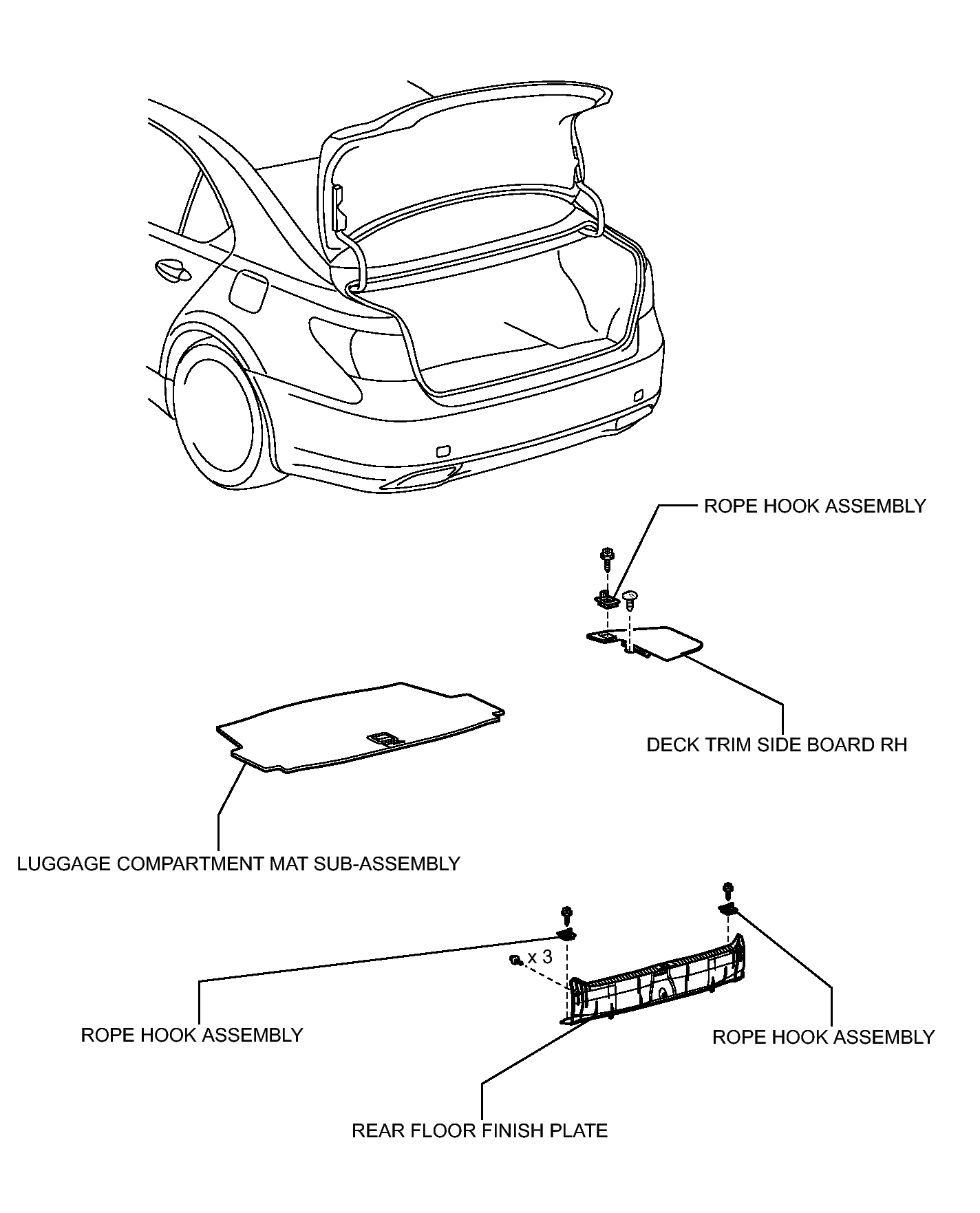 ROPE HOOK ASSEMBLY

DECK TRIM SIDE BOARD RH

LUGGAGE COMPARTMENT MAT SUB-ASSEMBLY

x 3

ROPE HOOK ASSEMBLY

ROPE HOOK ASSEMBLY

REAR FLOOR FINISH PLATE